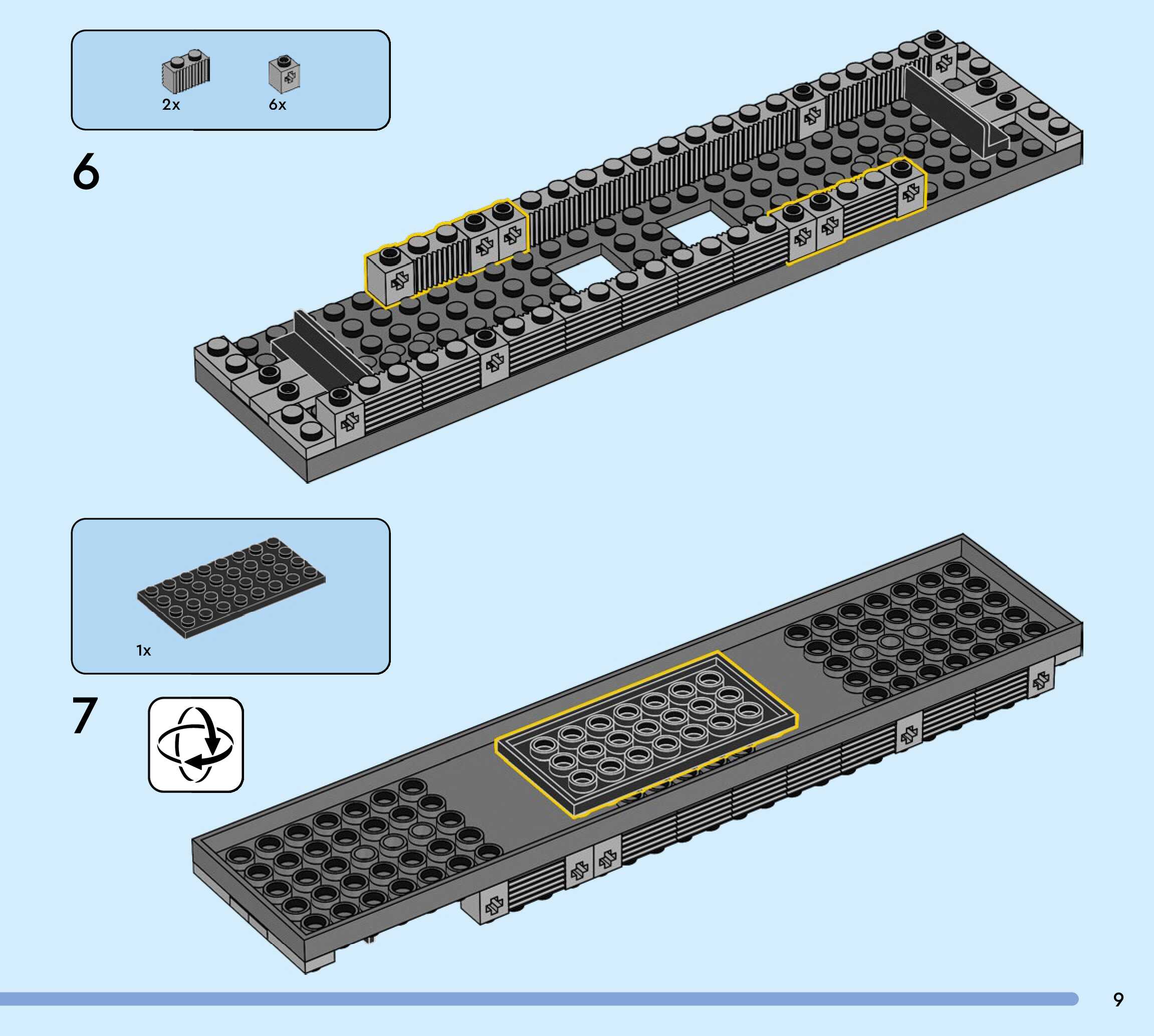 2x 6x

6

1x

7

9