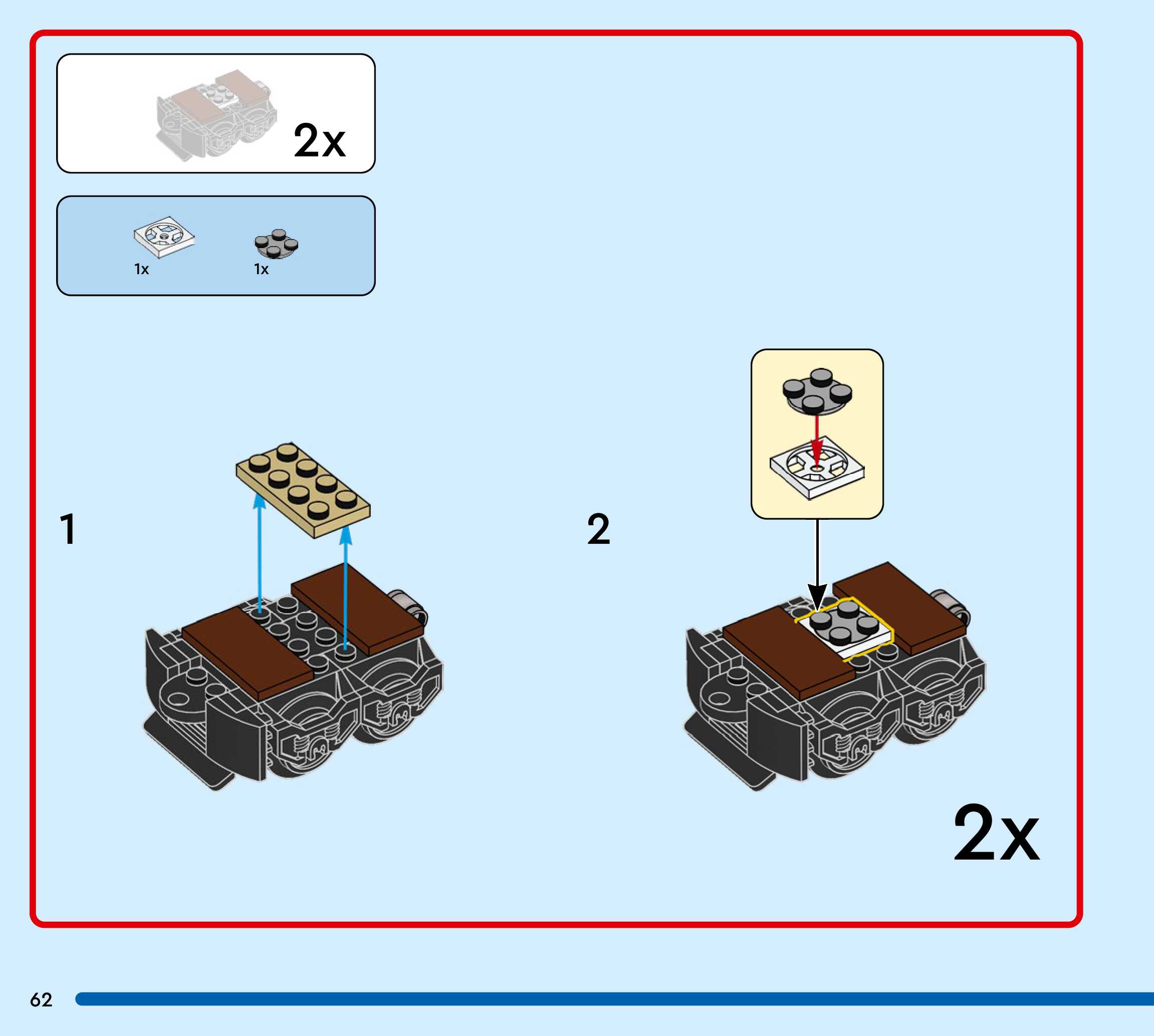 2x

1x
1x

1

2

2x

62