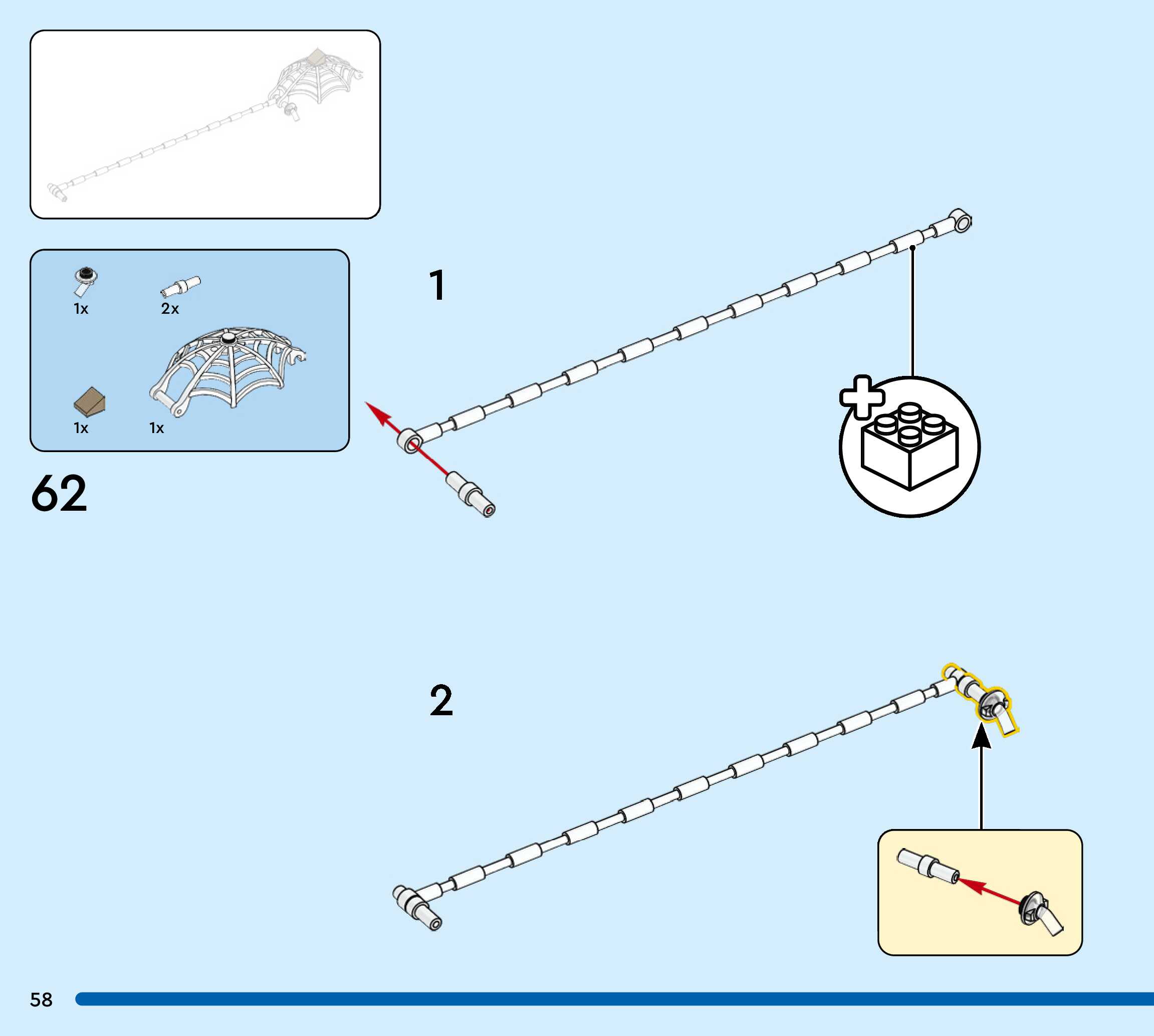 1x 2x

1x 1x

62

1

2

58