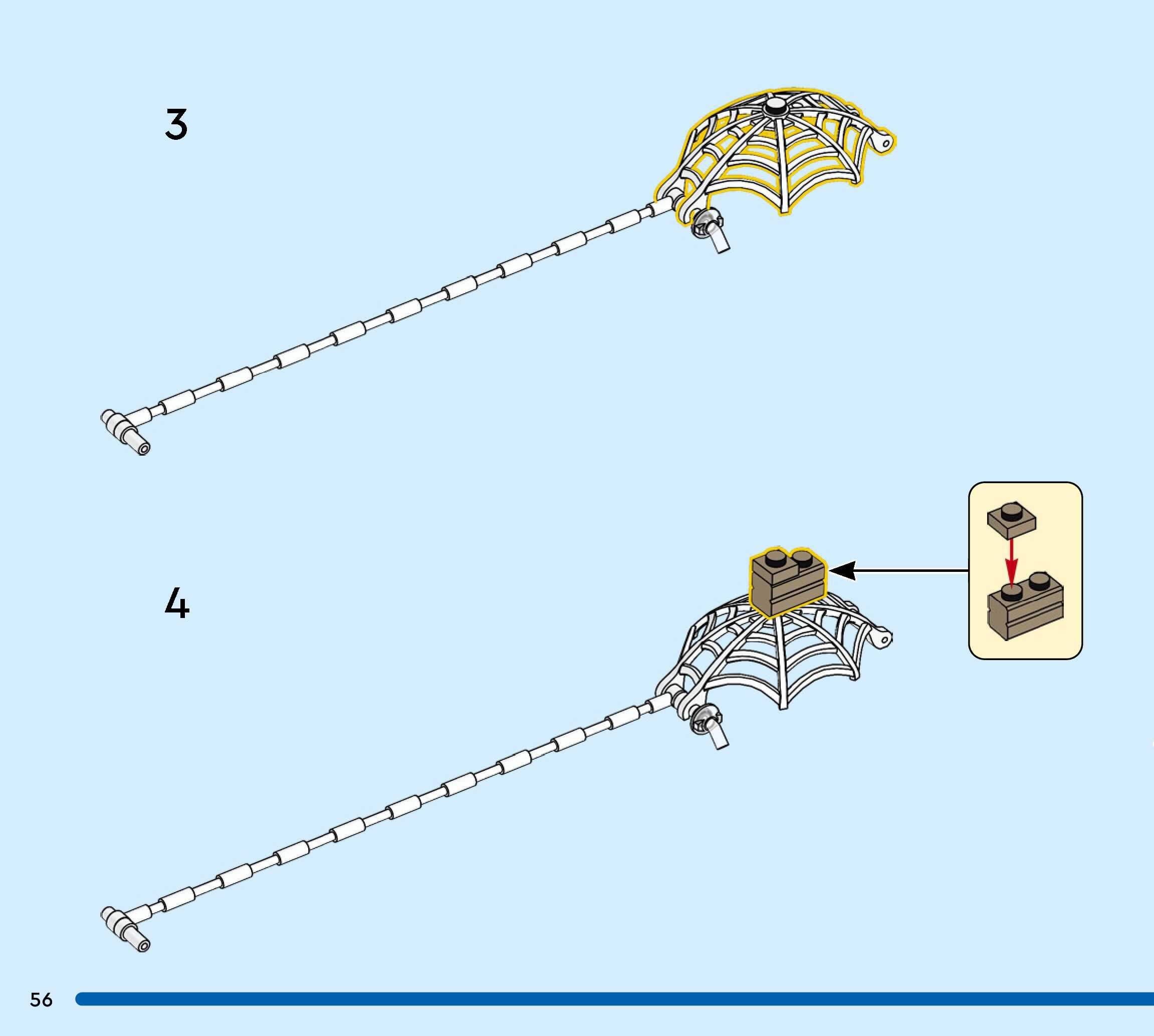 3

4

56