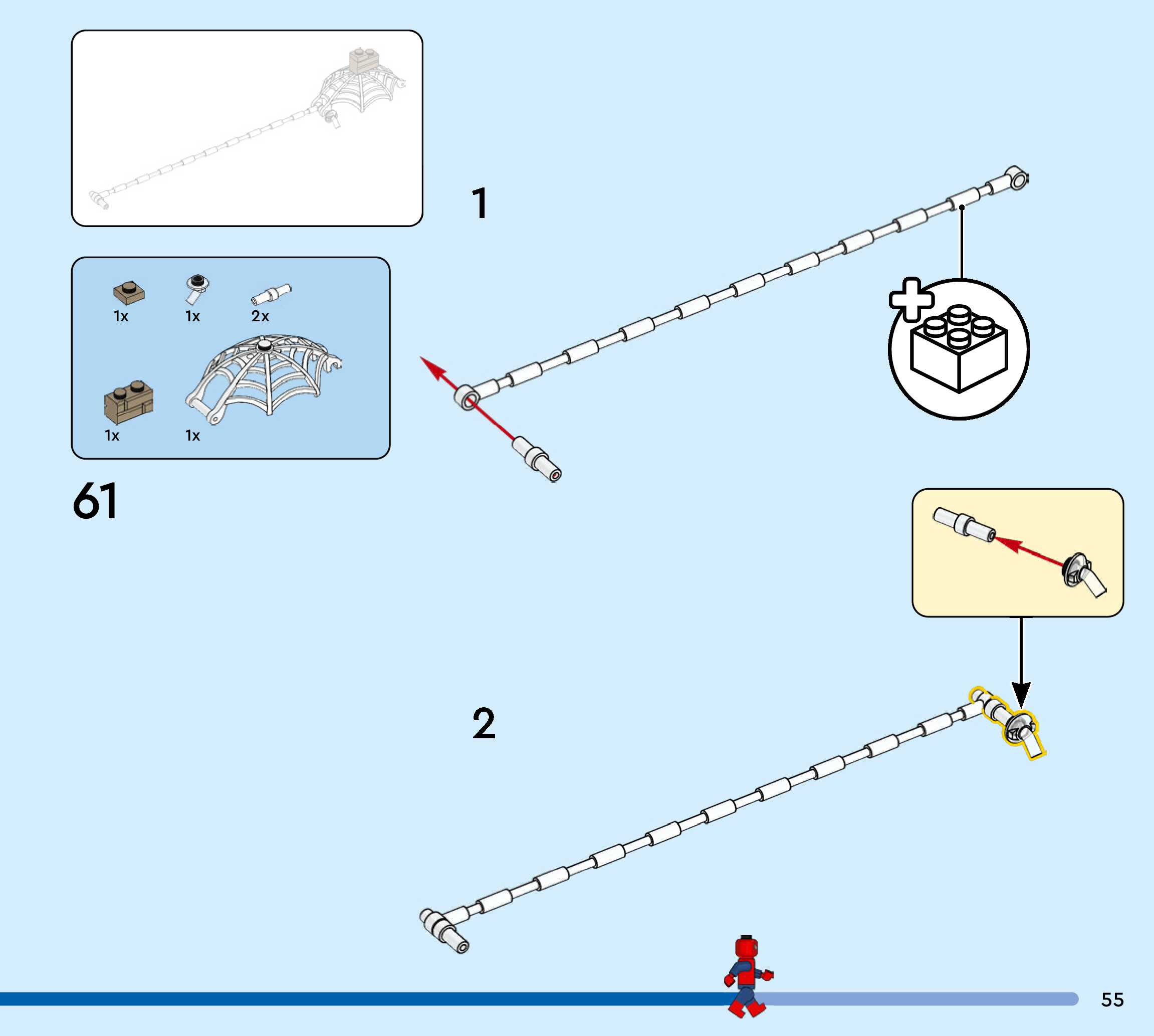 1x 1x 2x

1x 1x

61

1

2

55