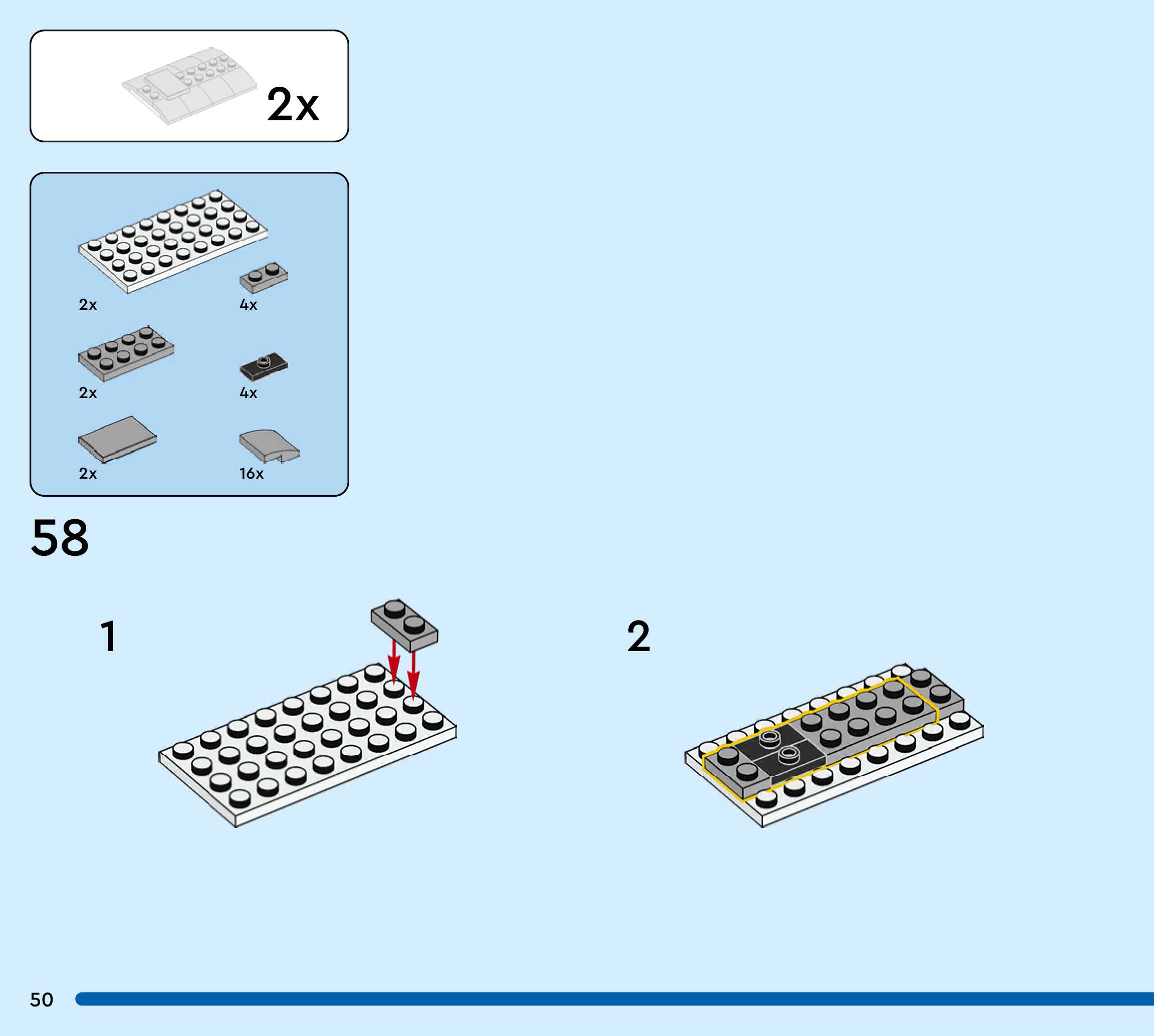 2x

2x
4x
2x
4x
2x
16x

58

1

2

50