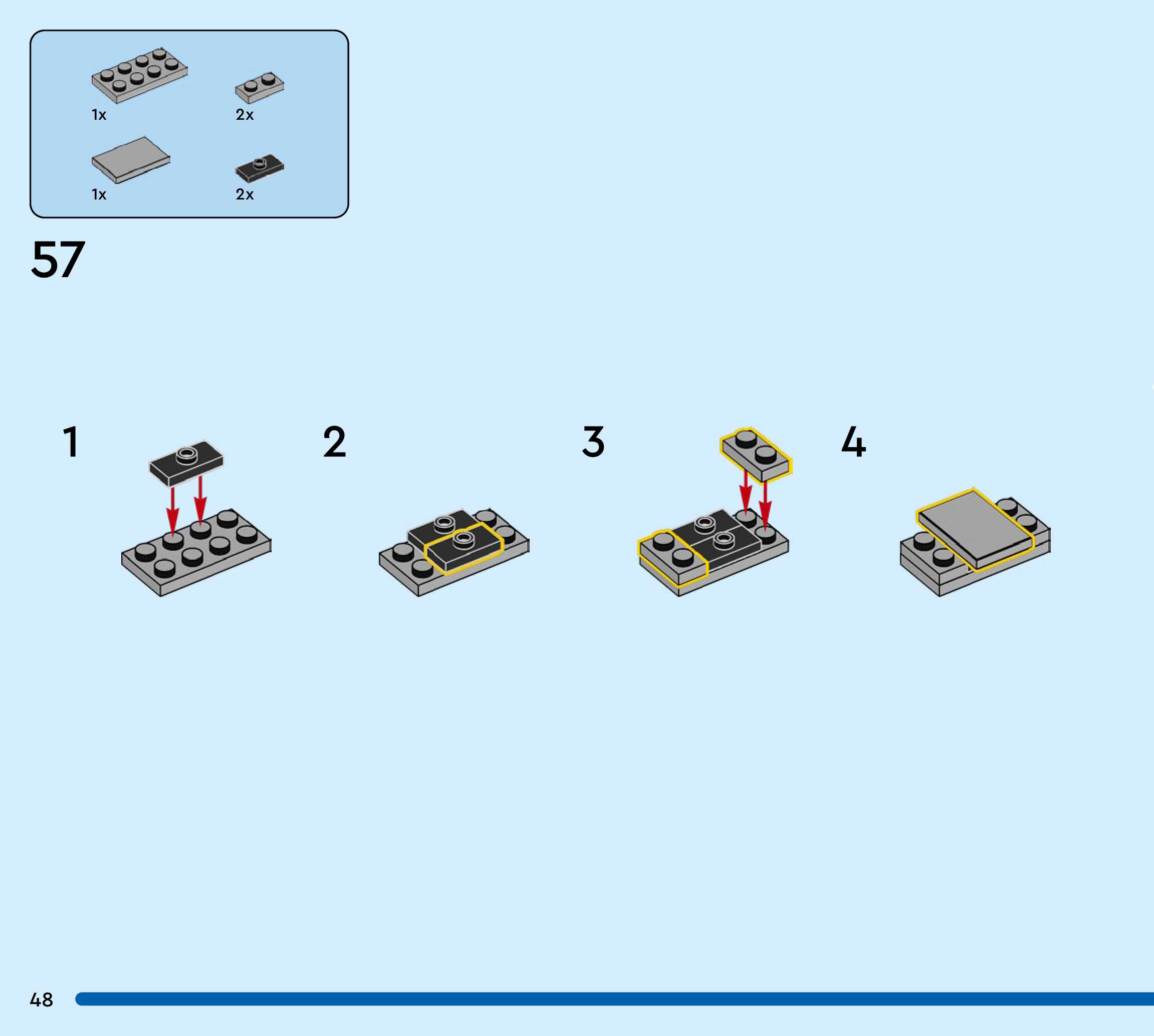 1x
2x
1x
2x

57

1

2

3

4

48