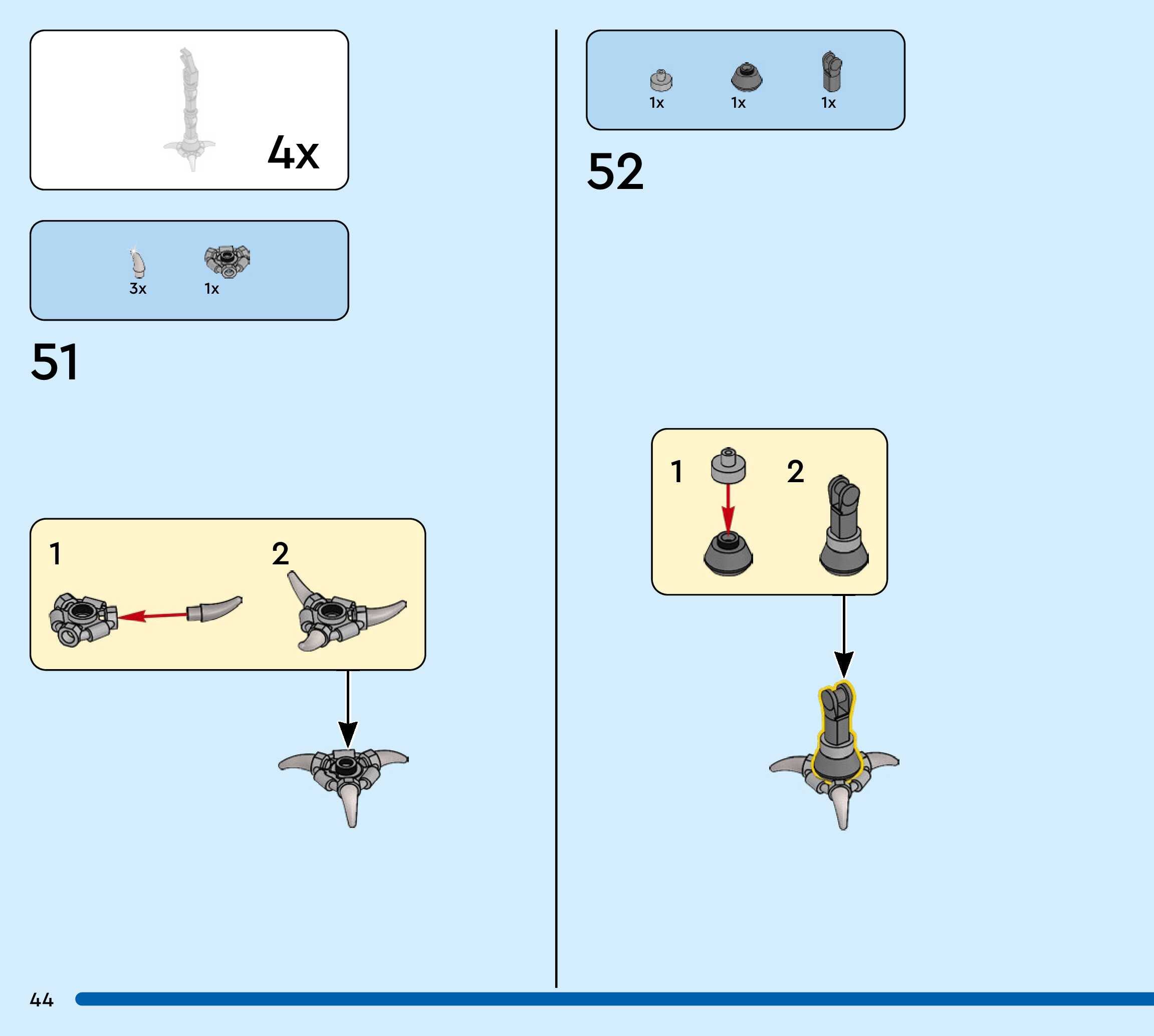 4x

3x
1x

51

1
2

1x
1x
1x

52

1
2

44