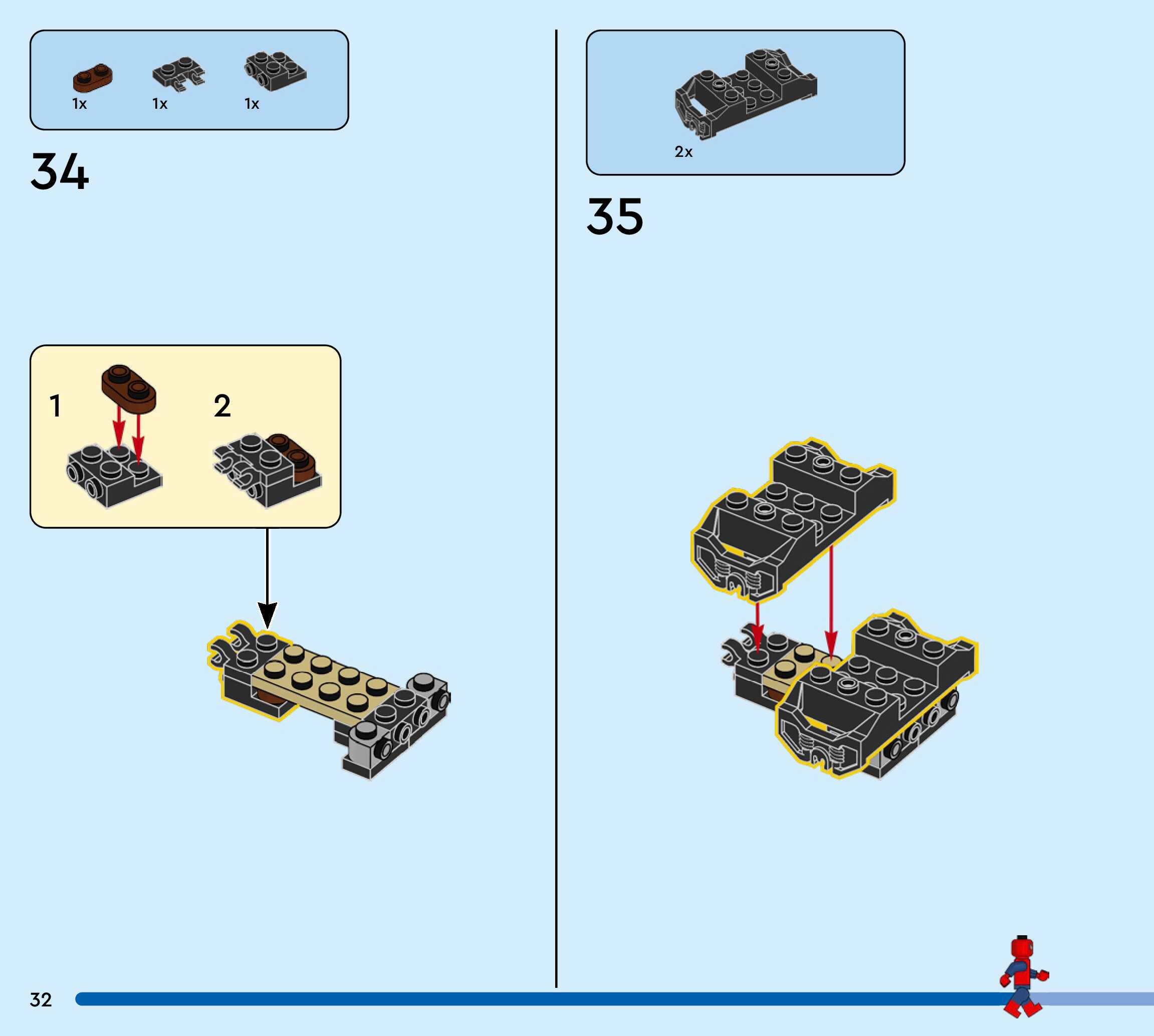 1x 1x 1x

34

1

2

2x

35

32