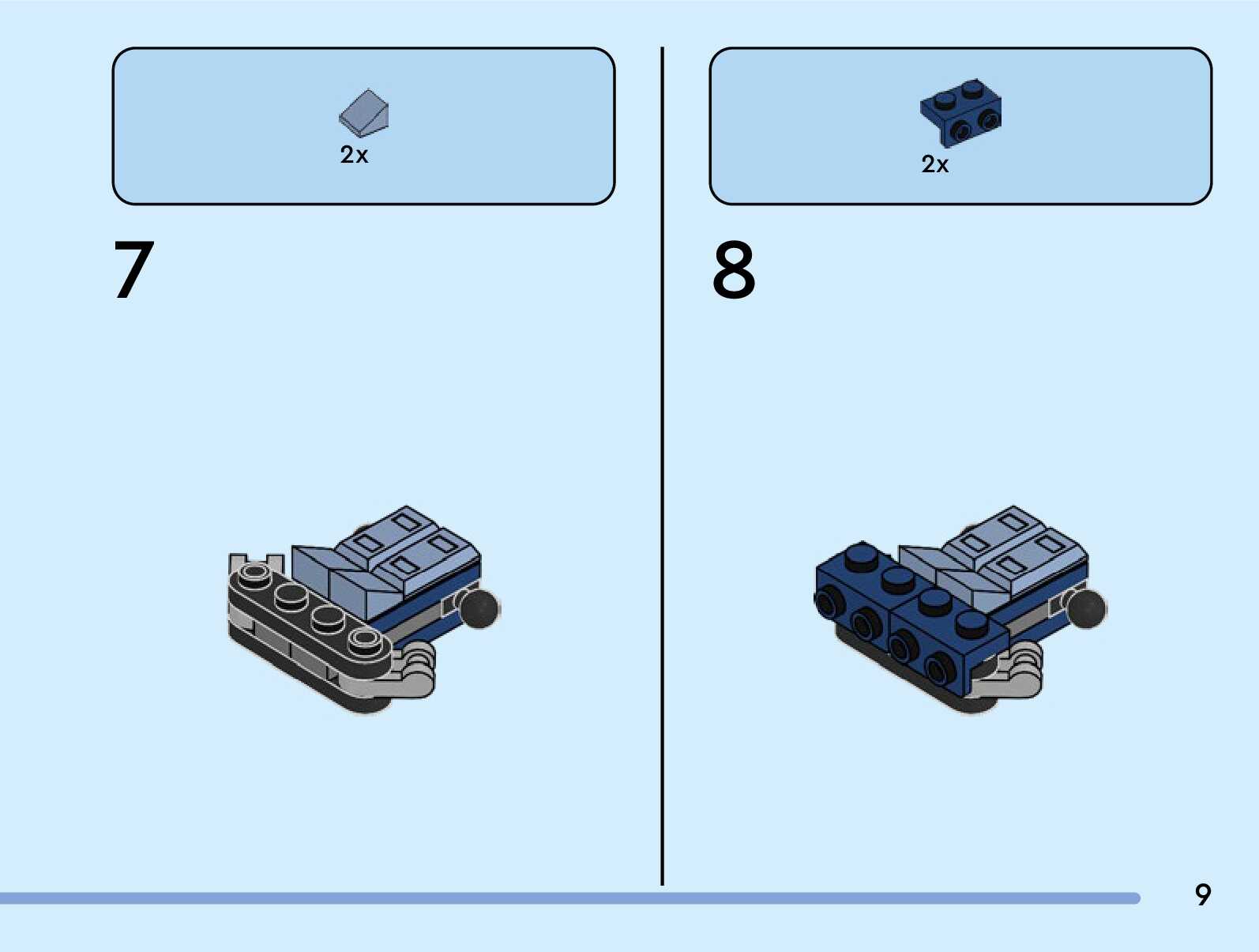 2x

7

2x

8

9