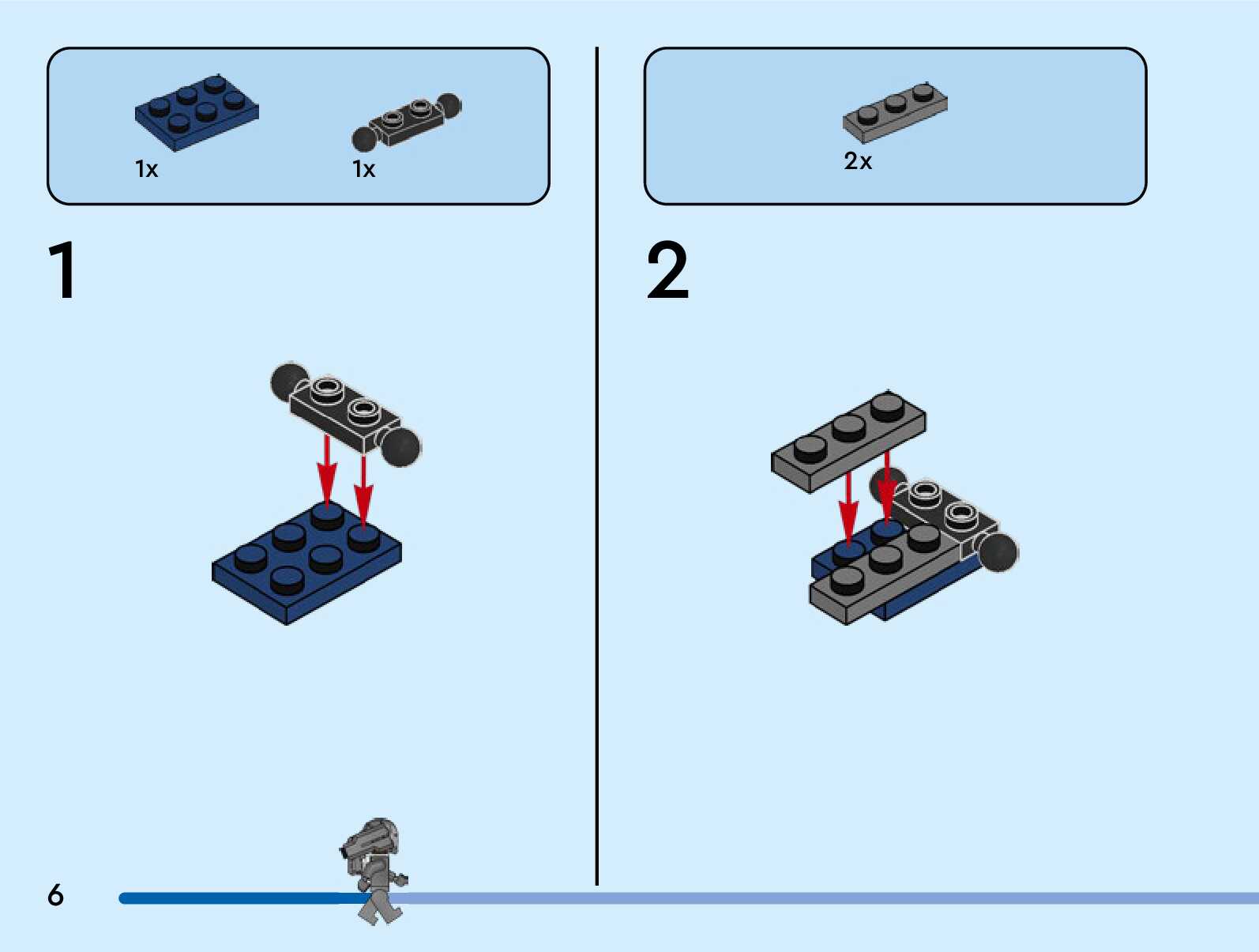 1x 1x

1

2x

2

6