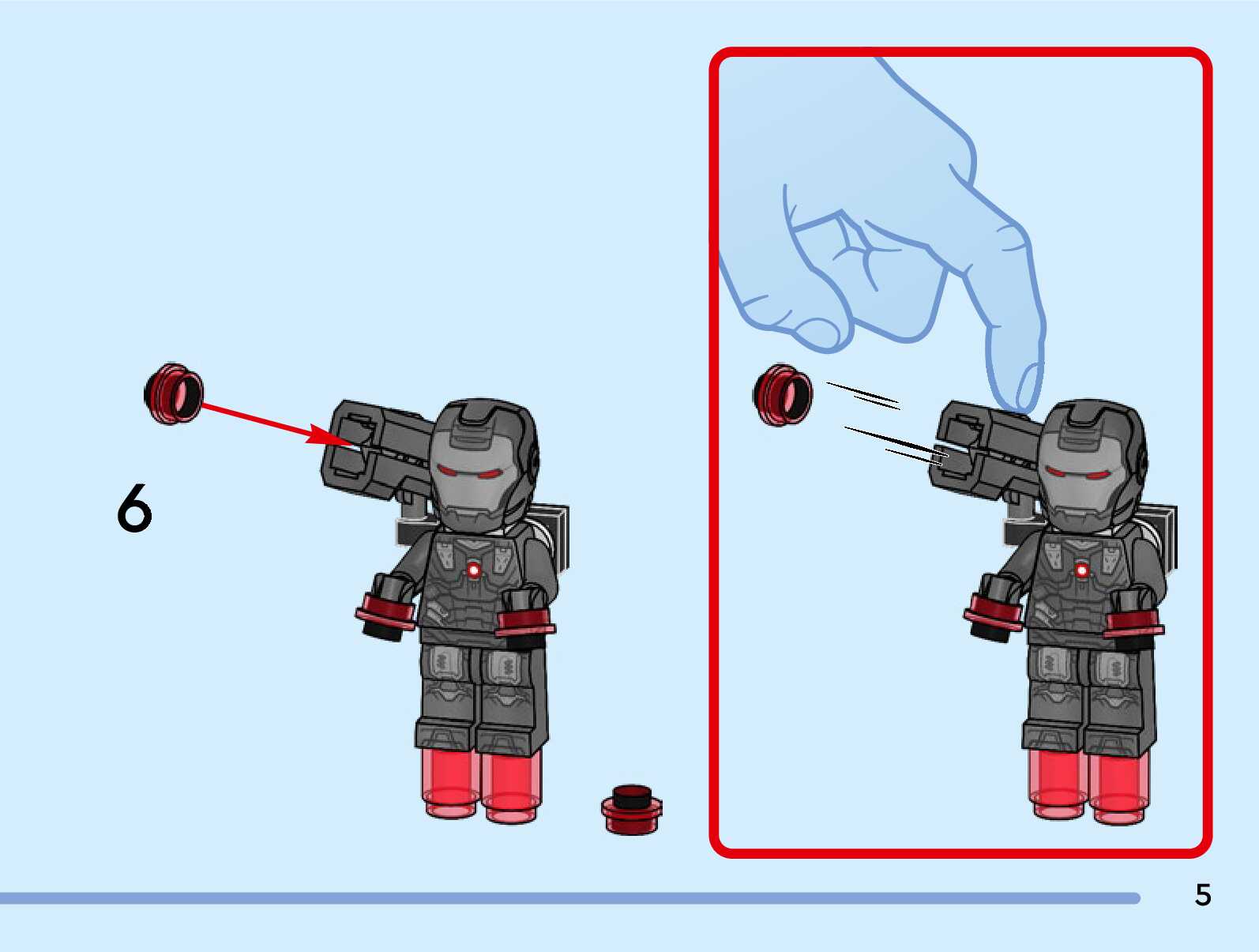 6

5