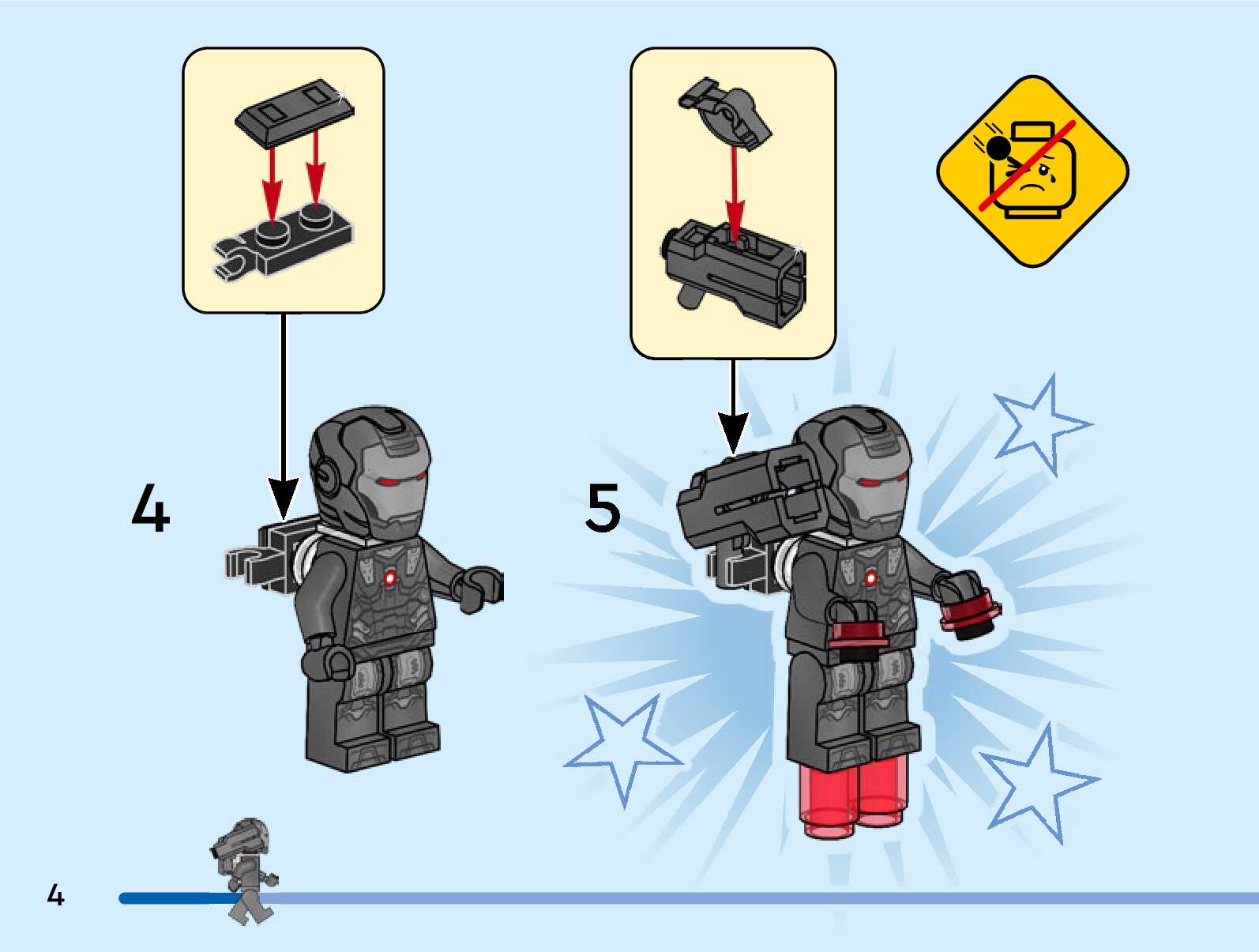 4

5

4