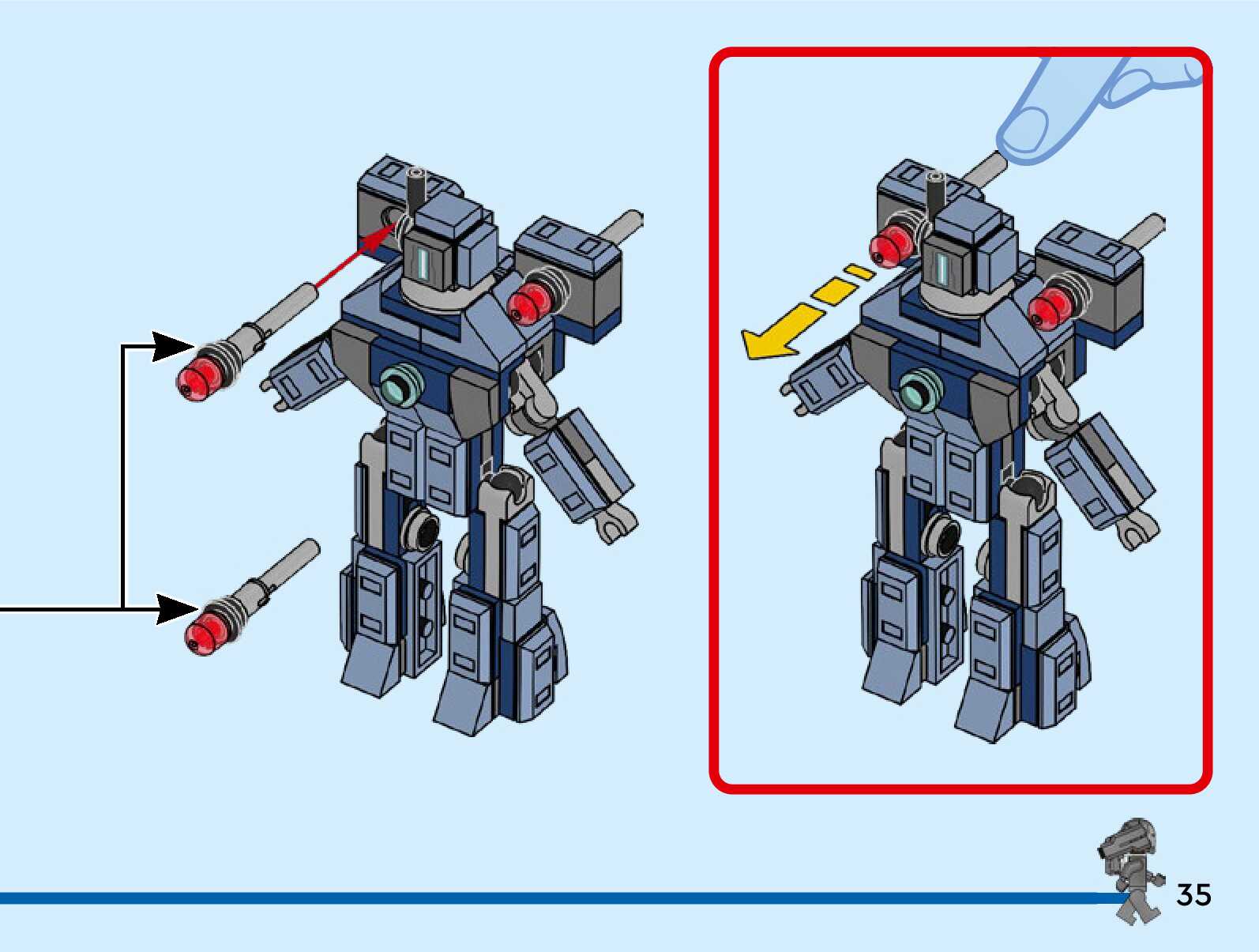 35