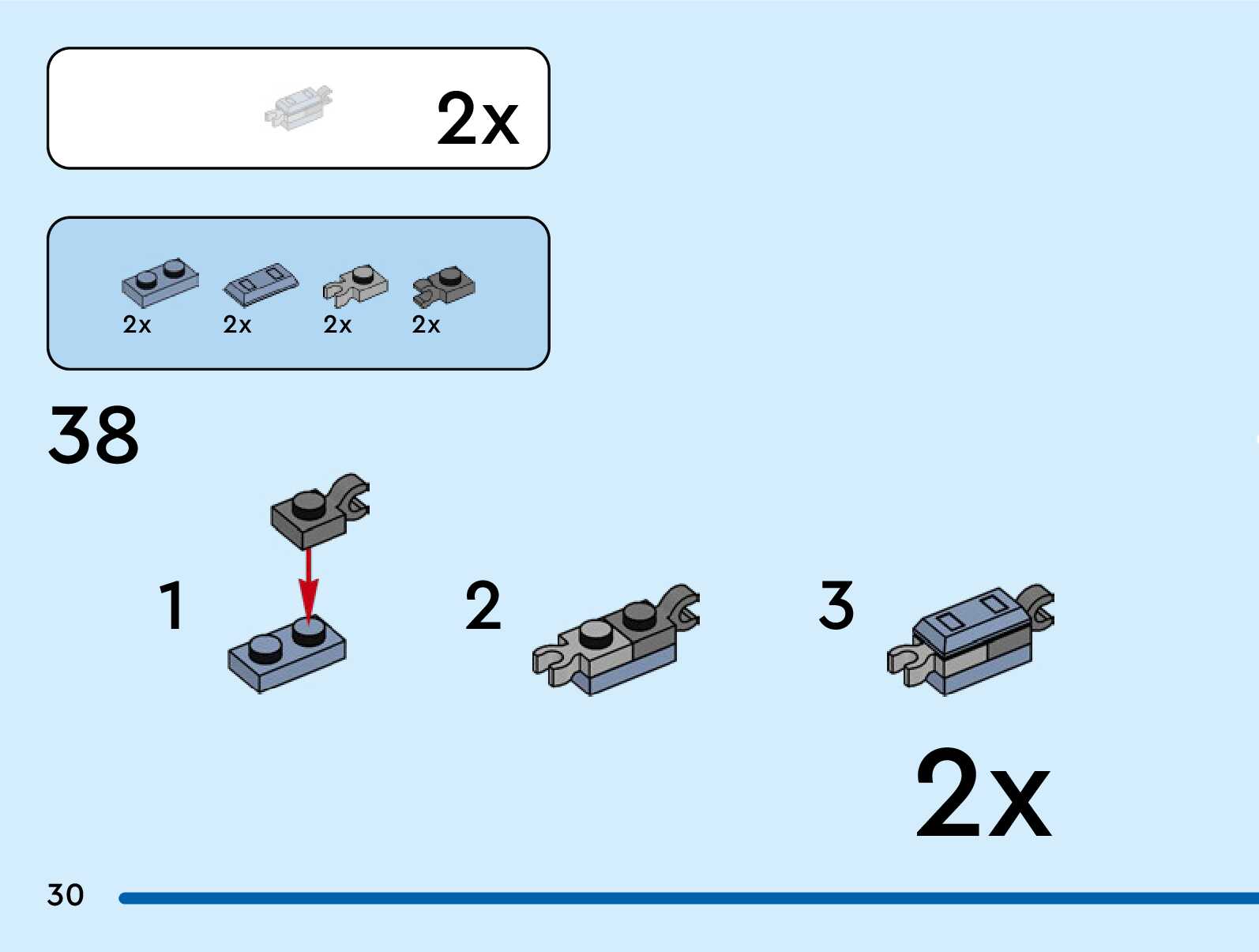 2x

2x 2x 2x 2x

38

1

2

3

2x

30