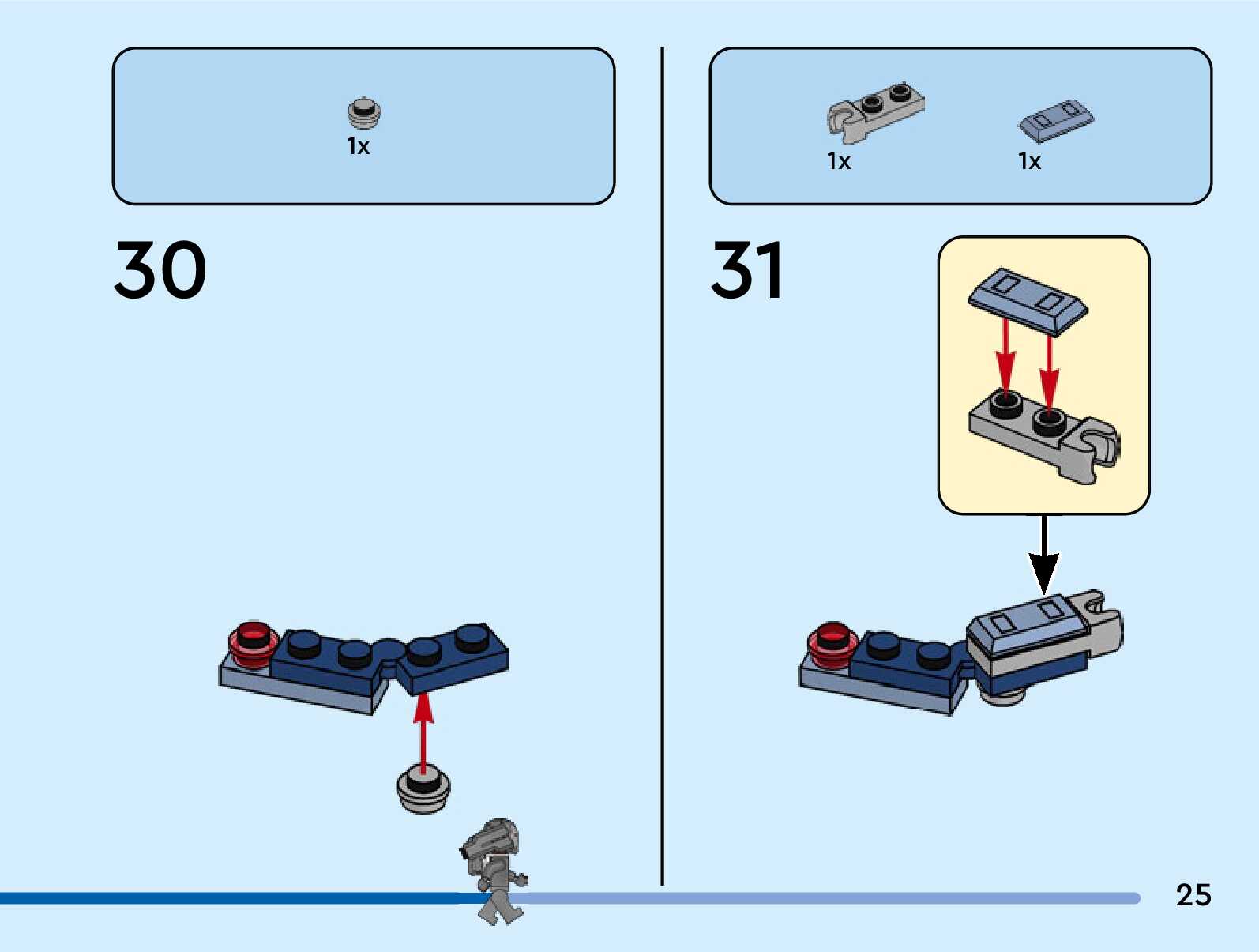 1x

30

1x 1x

31

25