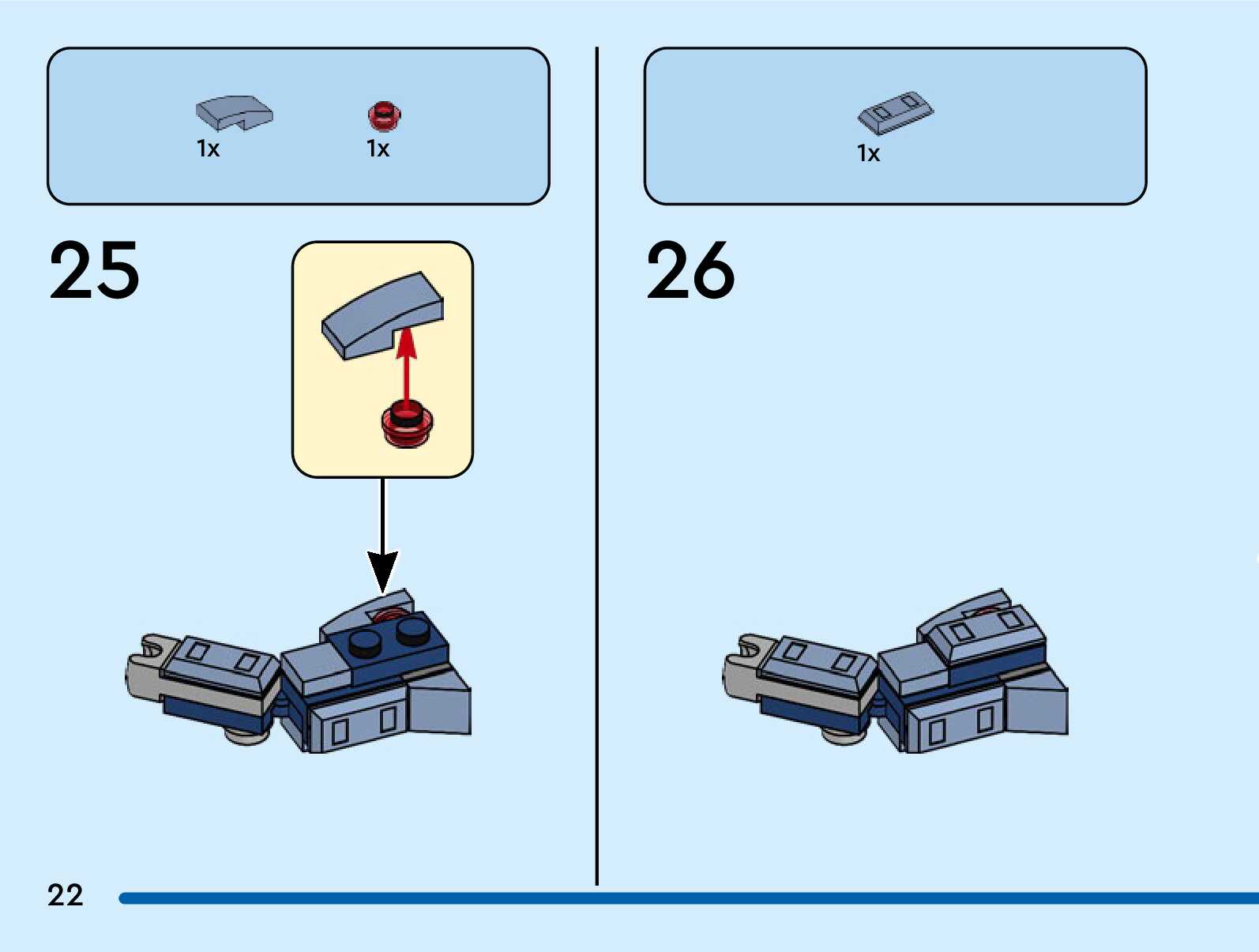 1x 1x

25

1x

26

22