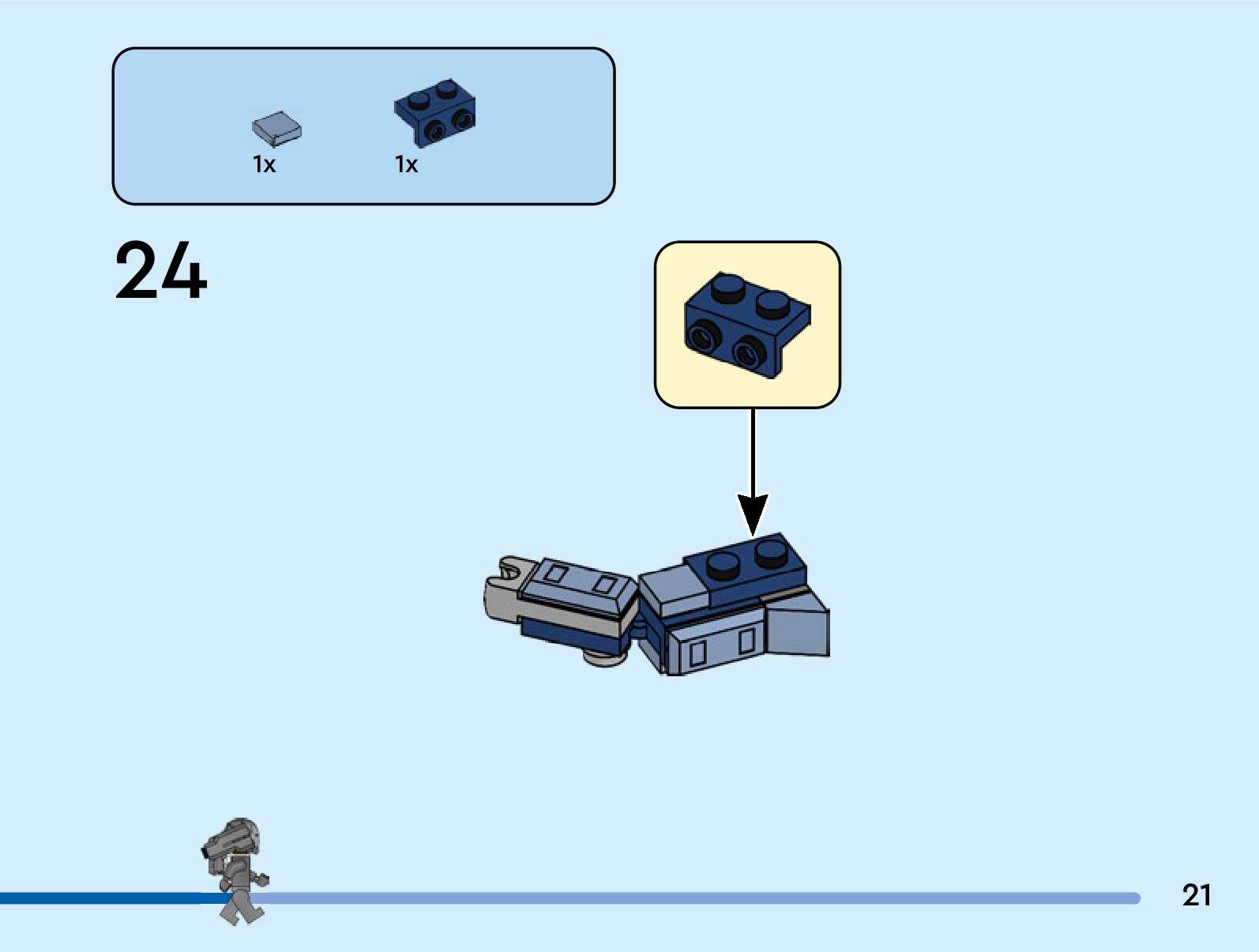 1x 1x

24

21