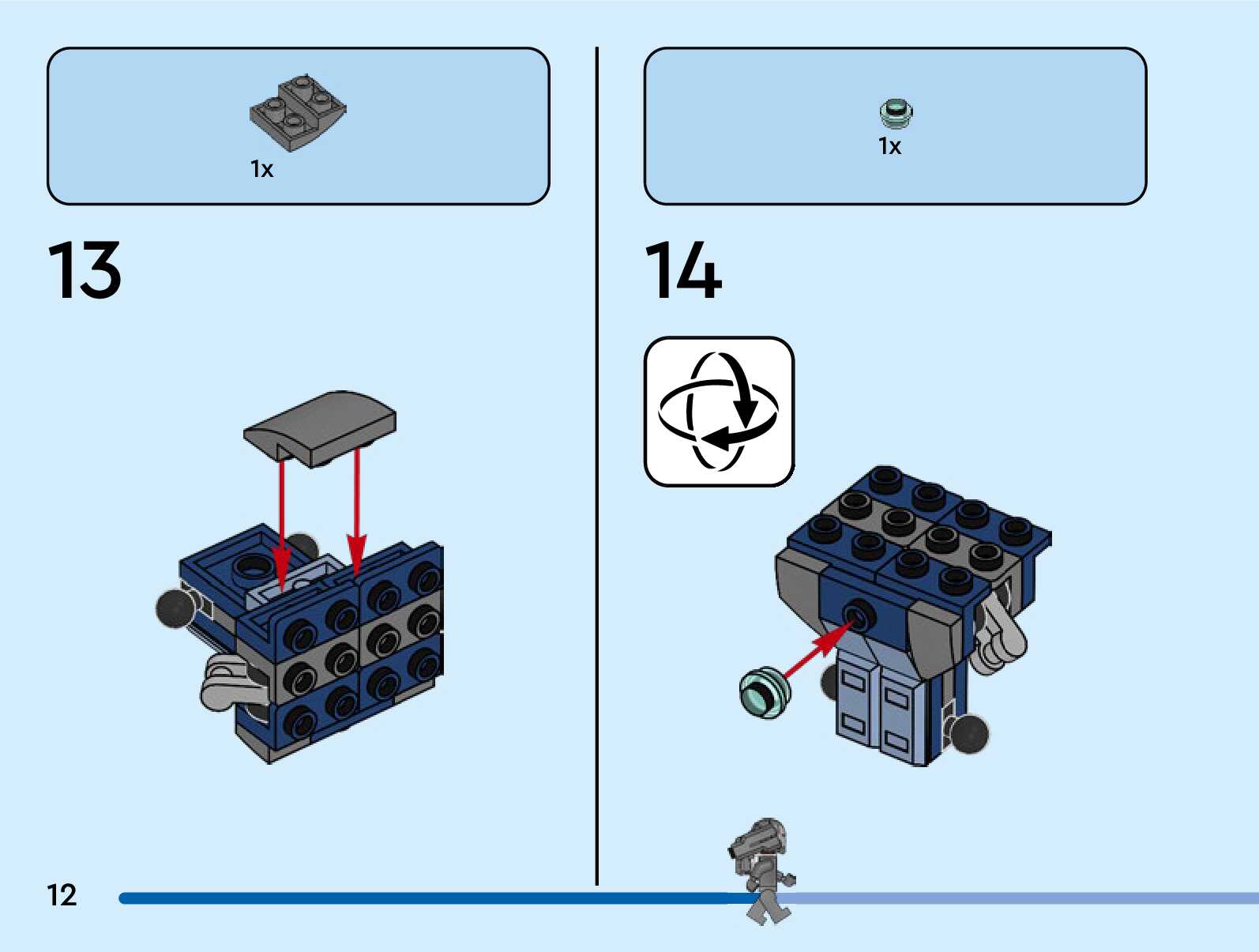 1x

13

1x

14

12