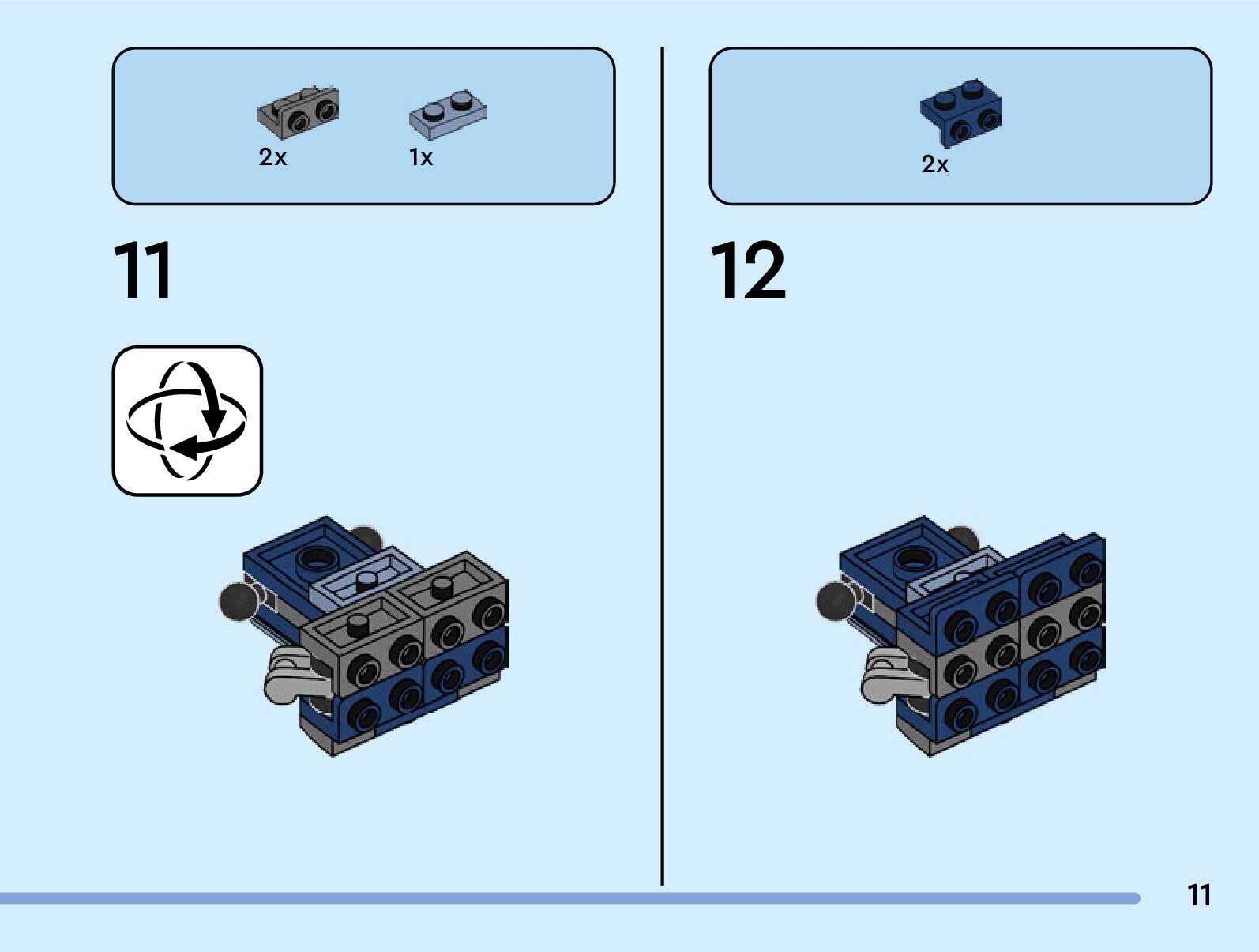 2x 1x

11

2x

12

11