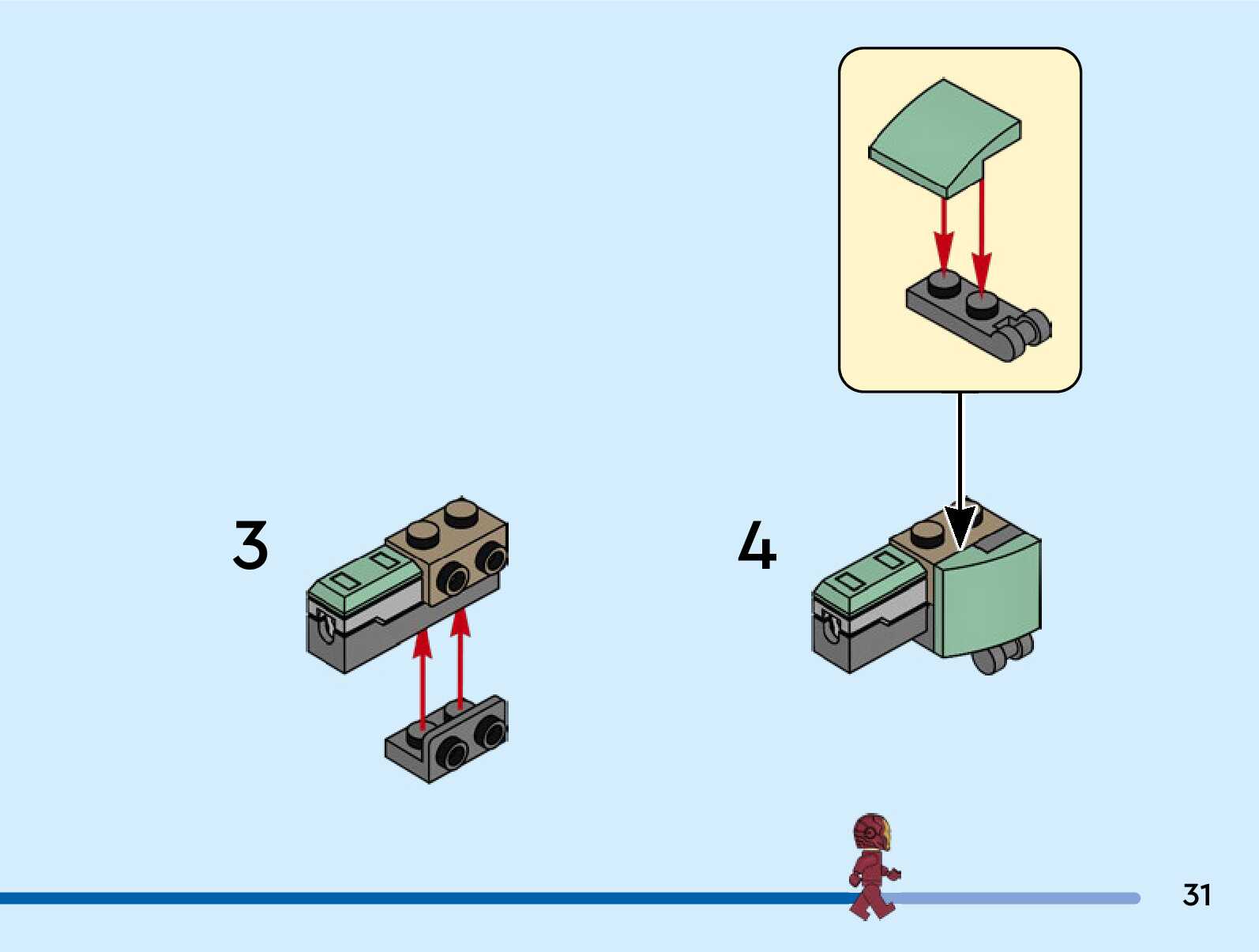 3

4

31