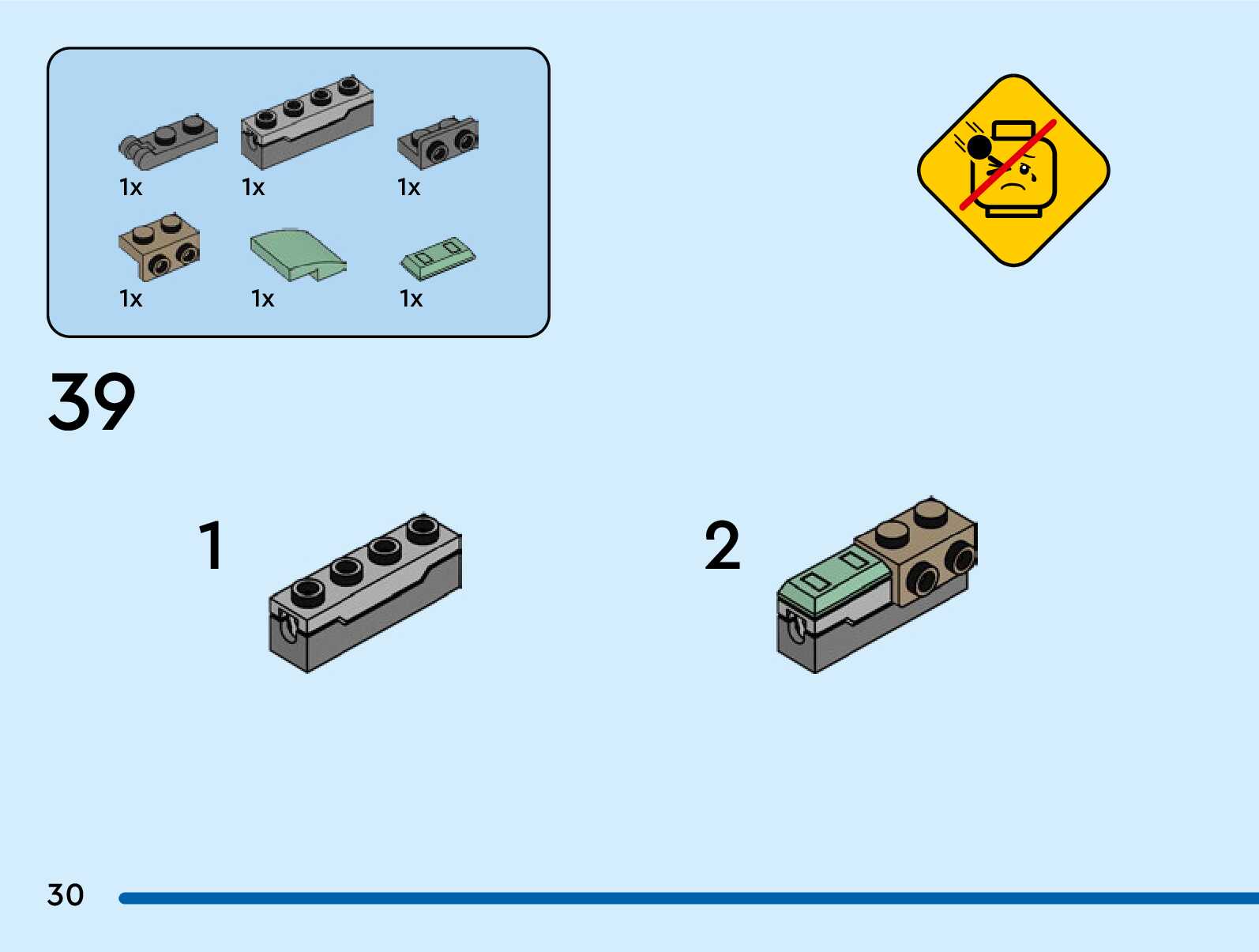 1x 1x 1x

1x 1x 1x

39

1

2

30