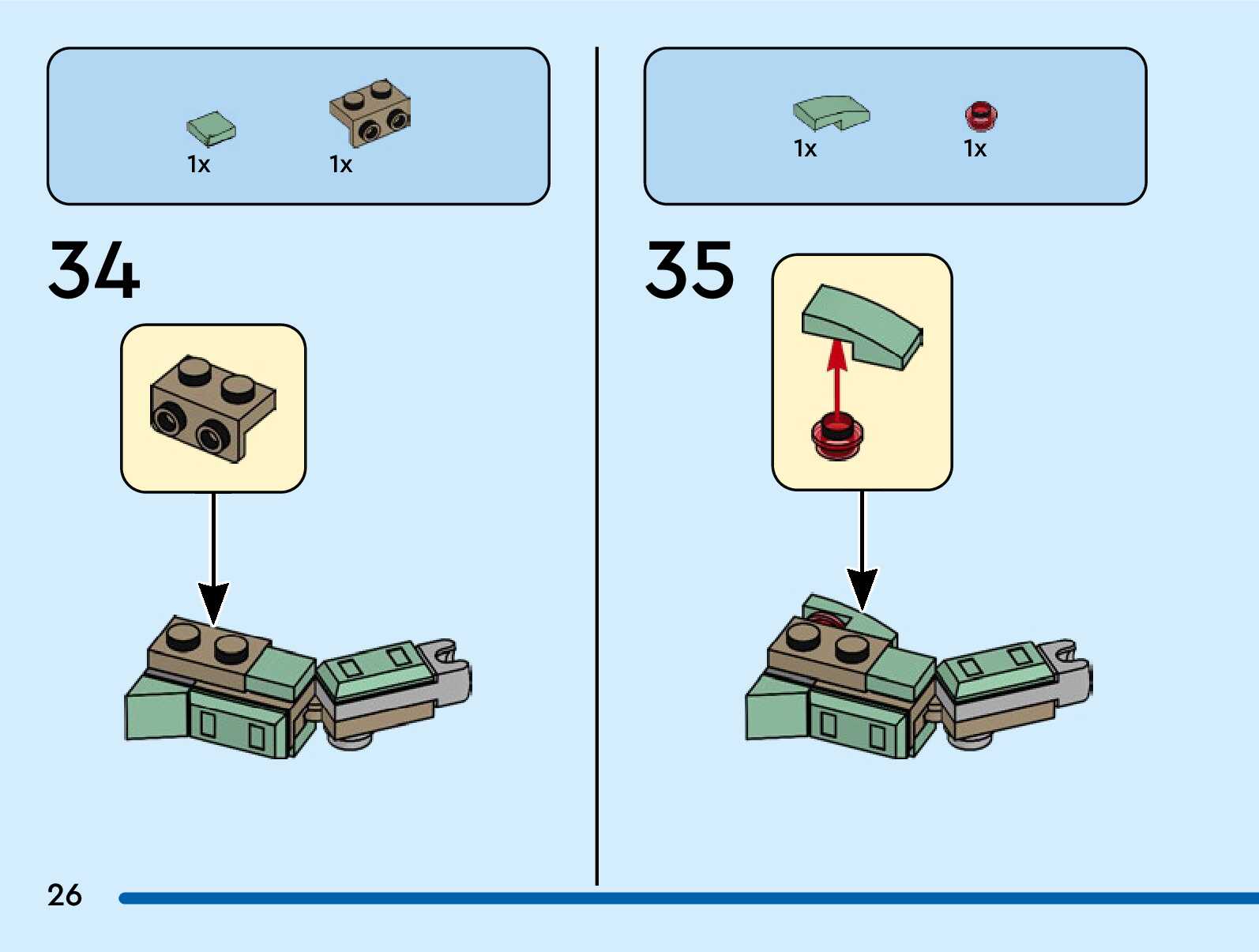 1x 1x

34

1x 1x

35

26