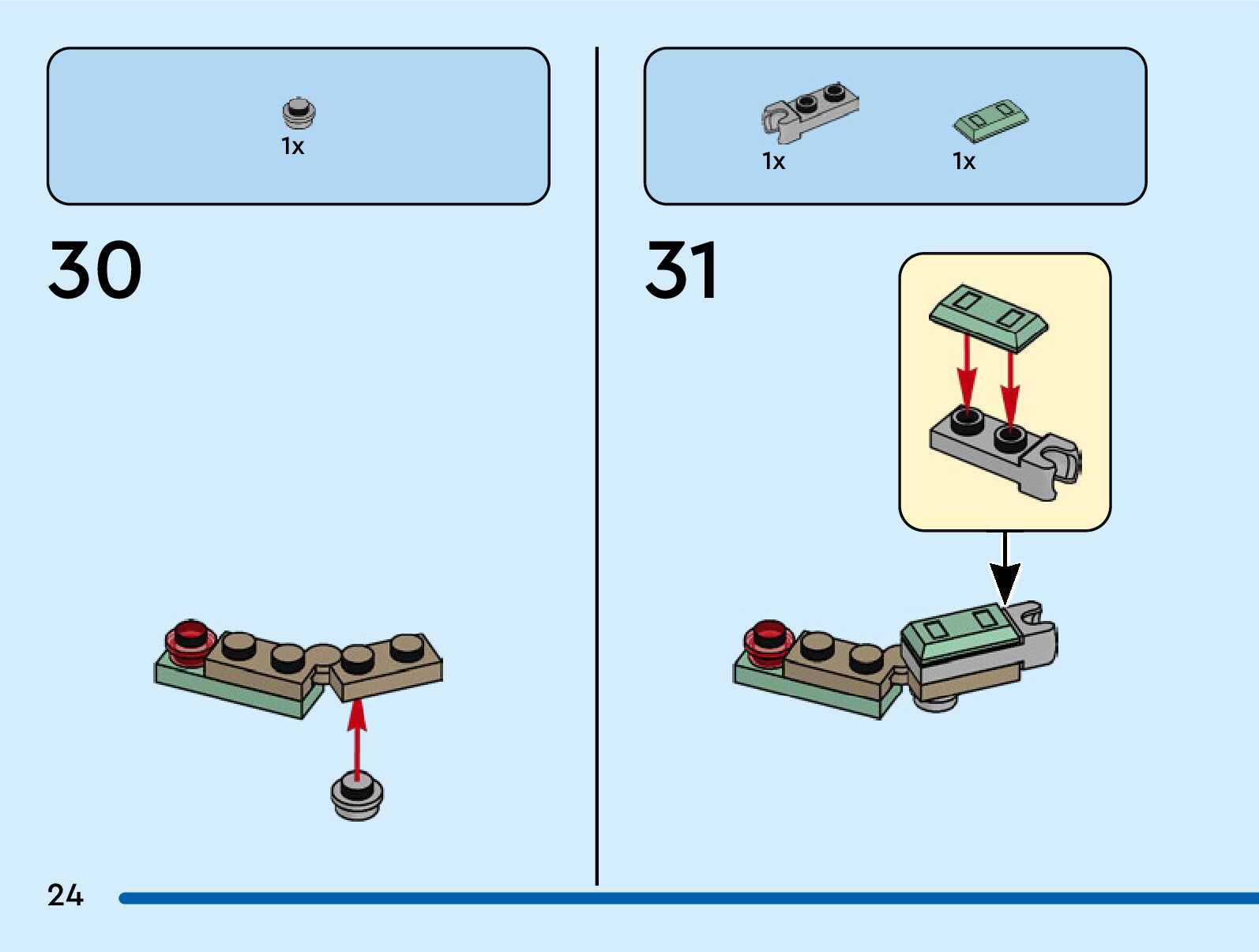 1x

30

1x

1x

31

24