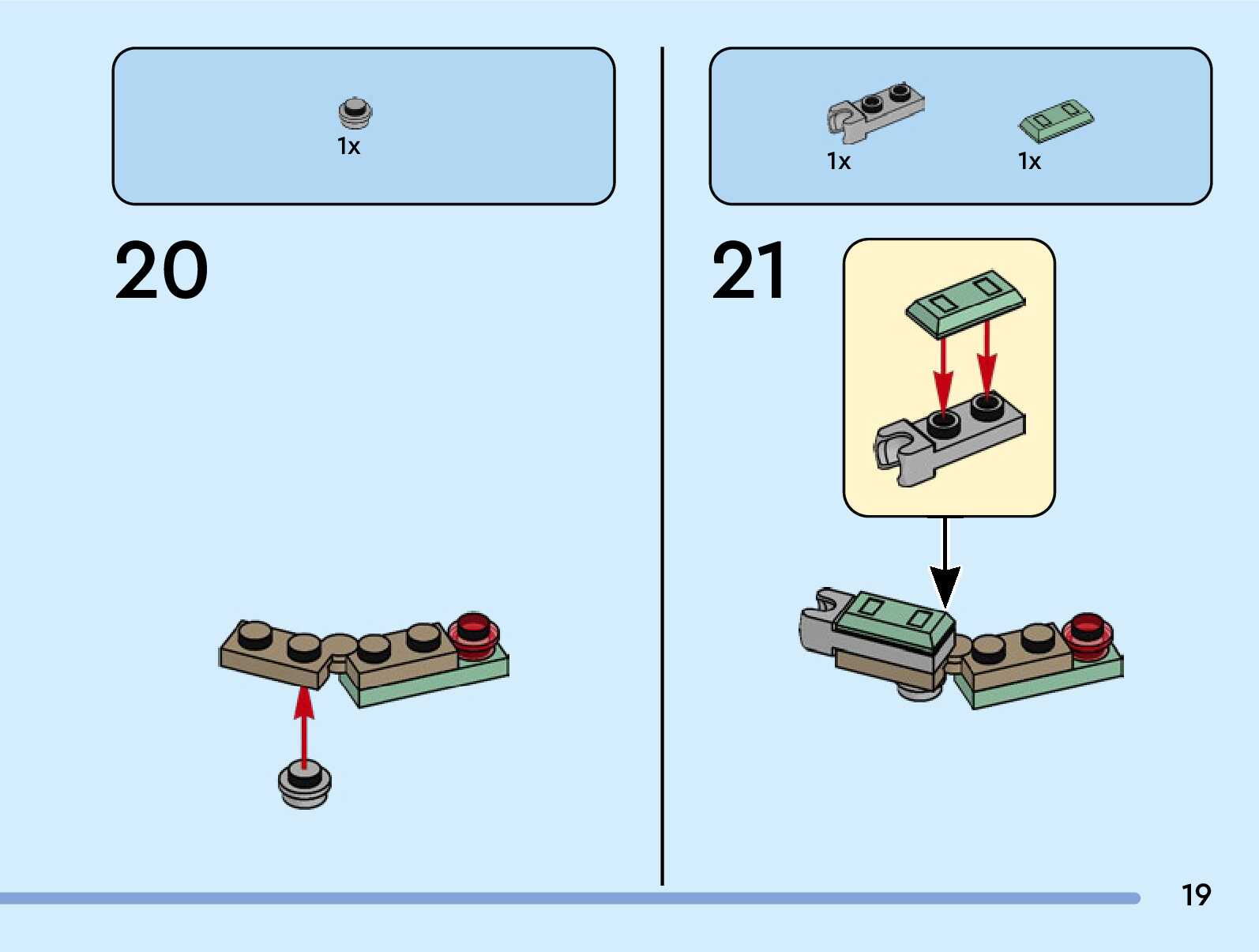 1x

20

1x

1x

21

19