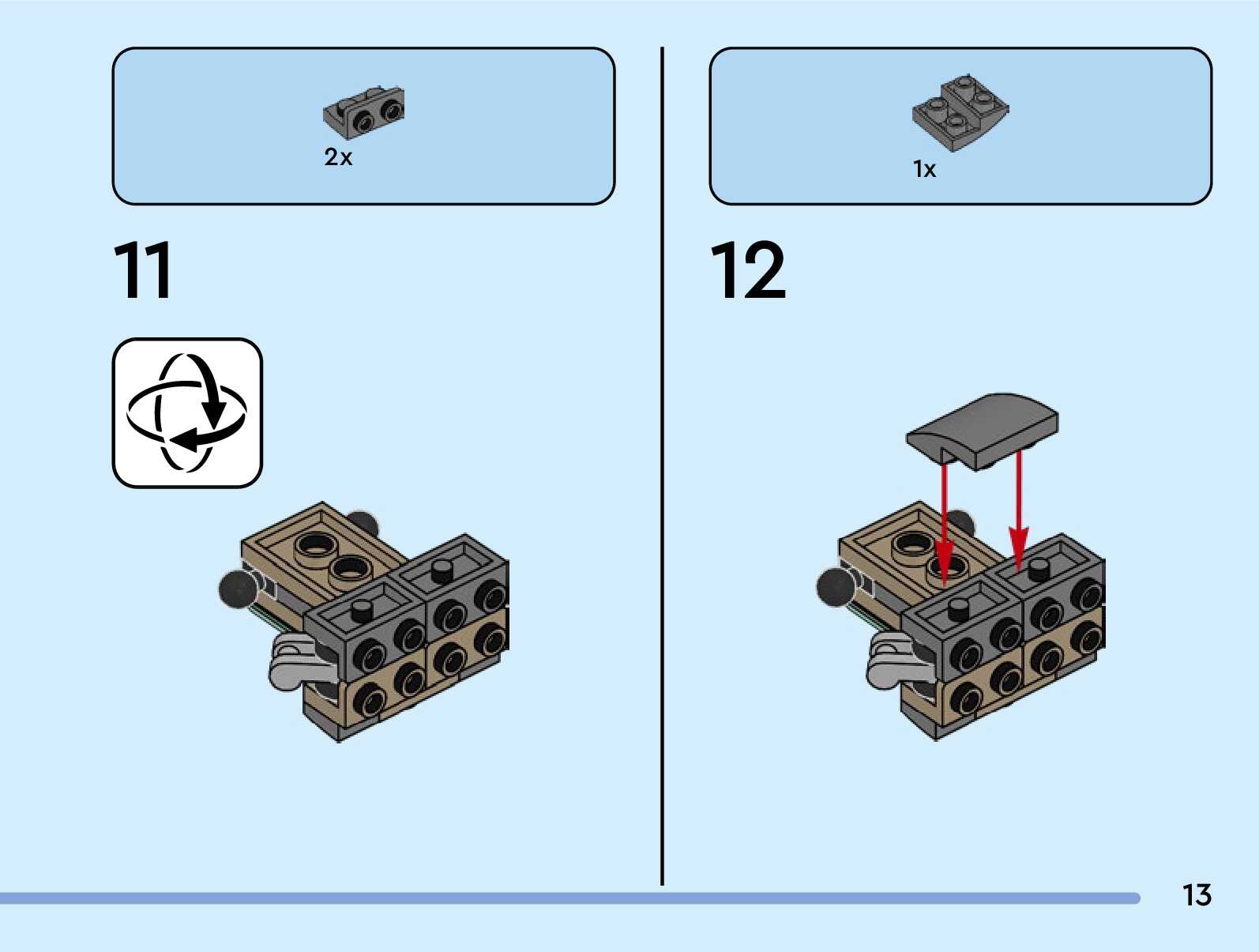 2x

11

1x

12

13