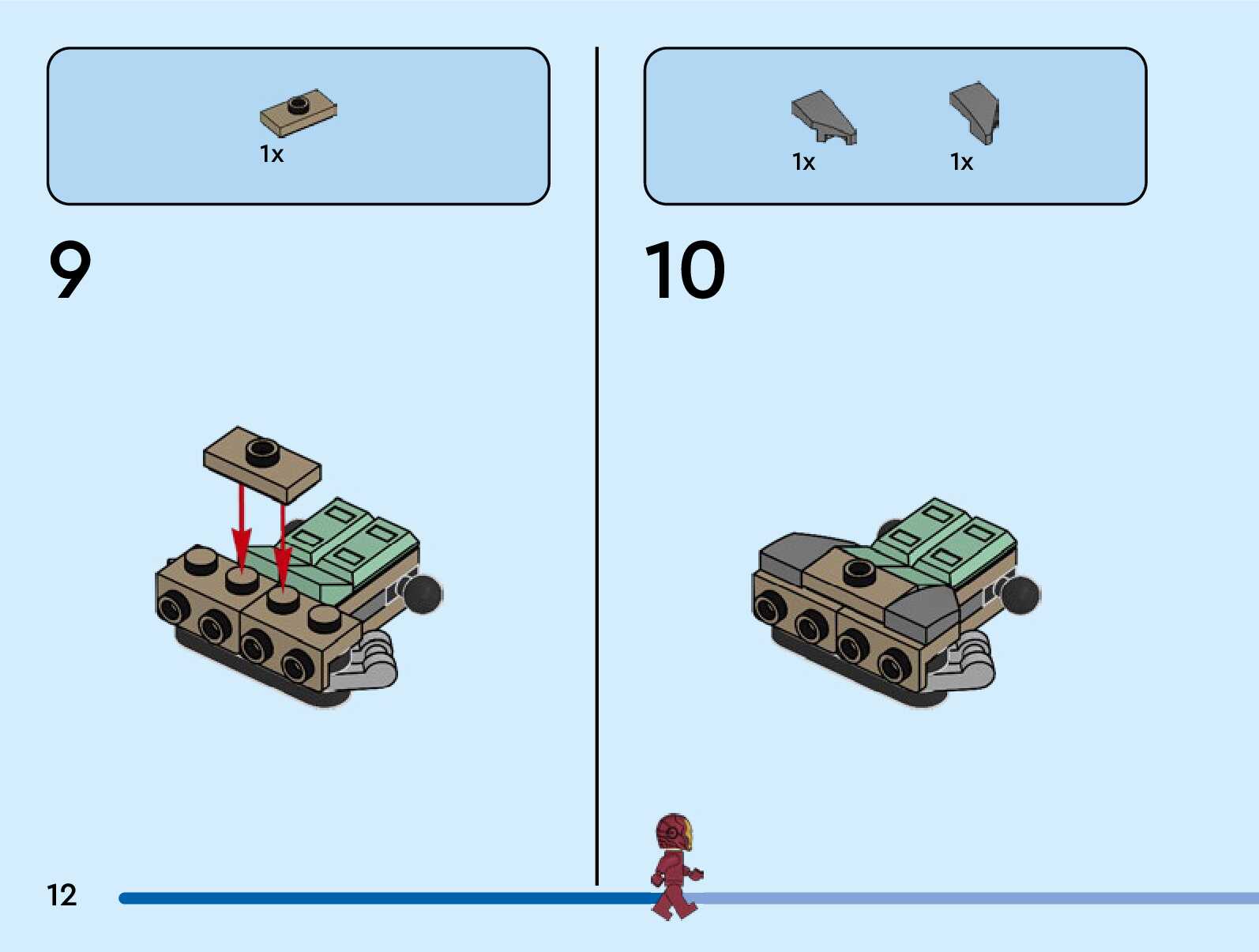 1x

9

1x 1x

10

12