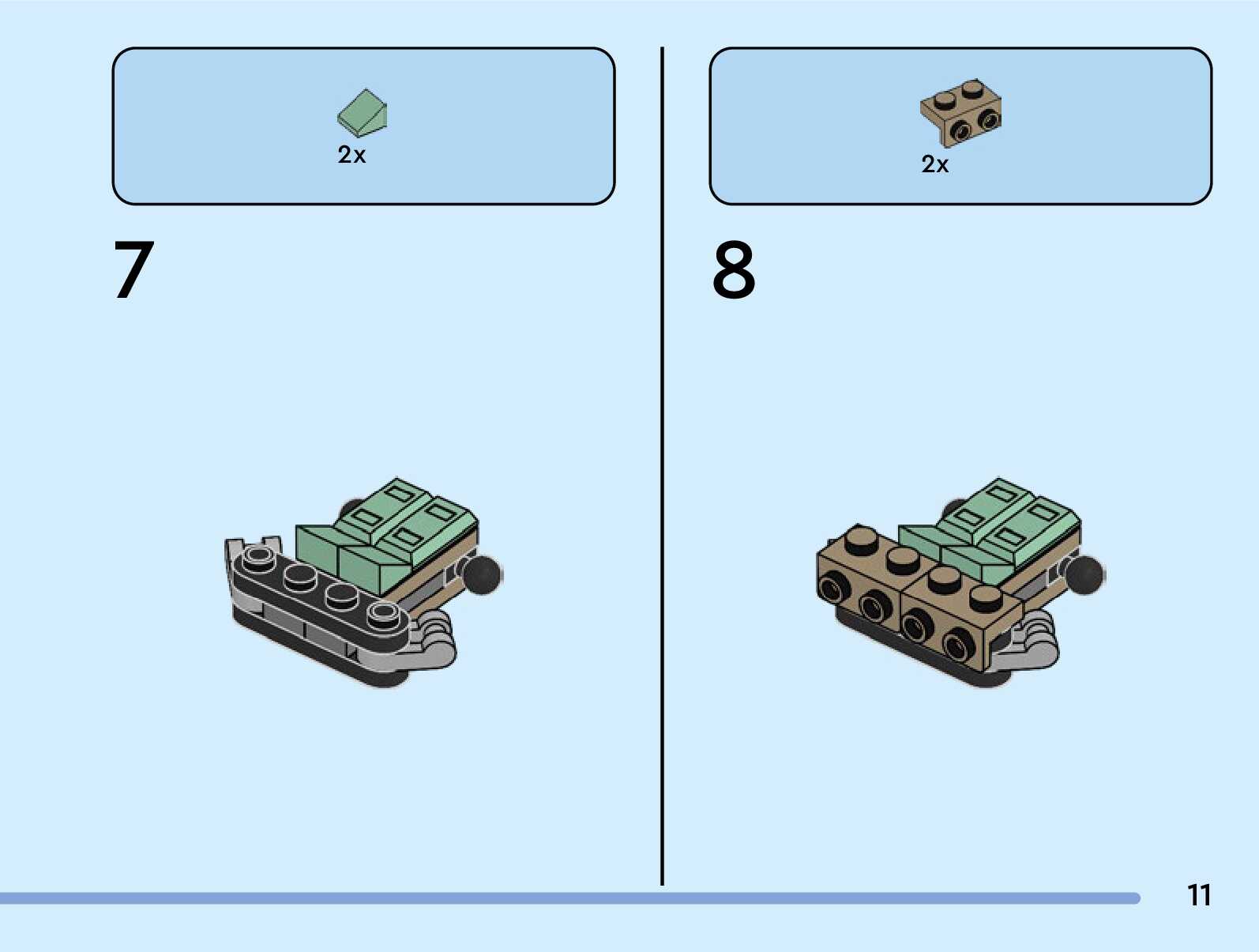 2x

7

2x

8

11