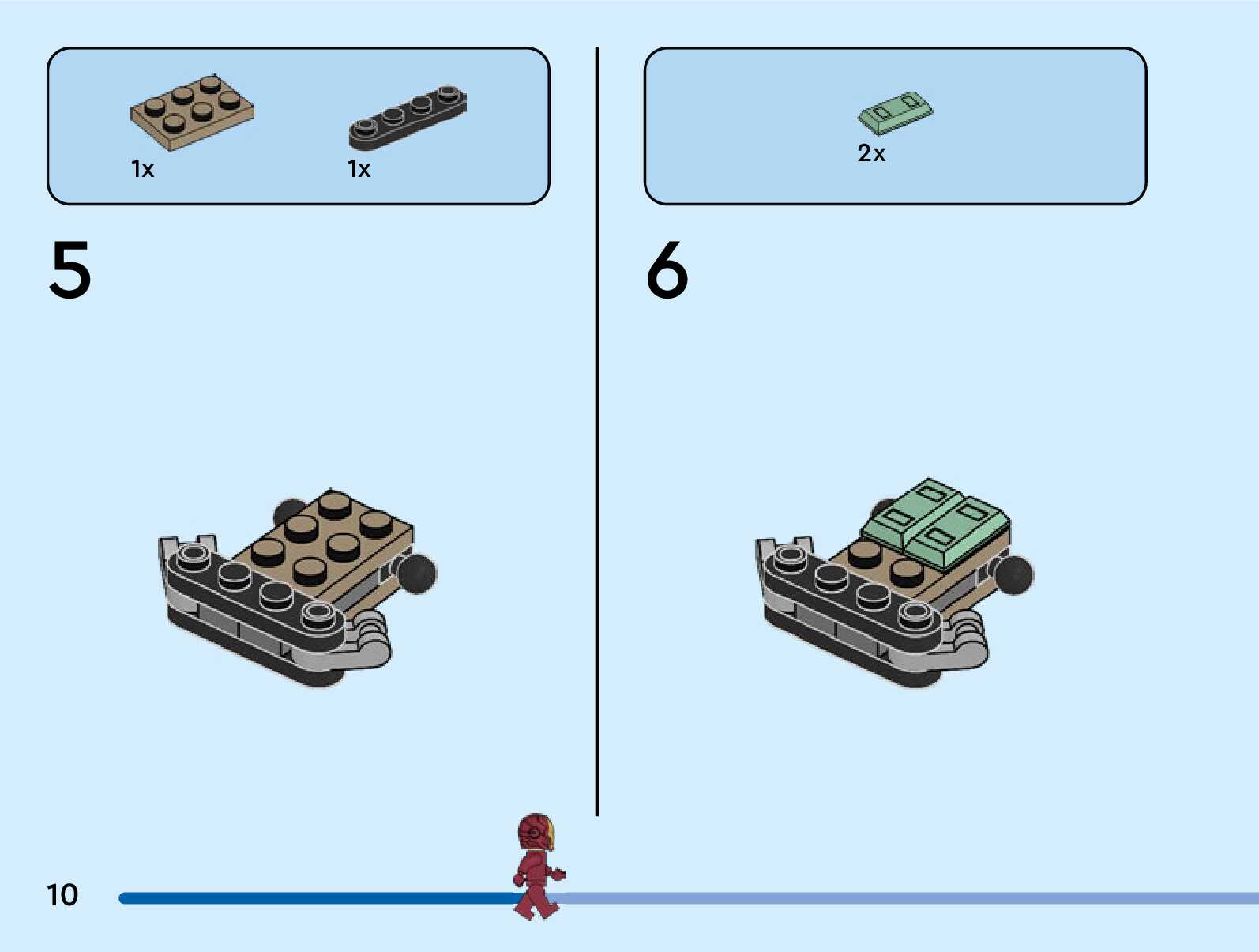 1x
1x

5

2x

6

10