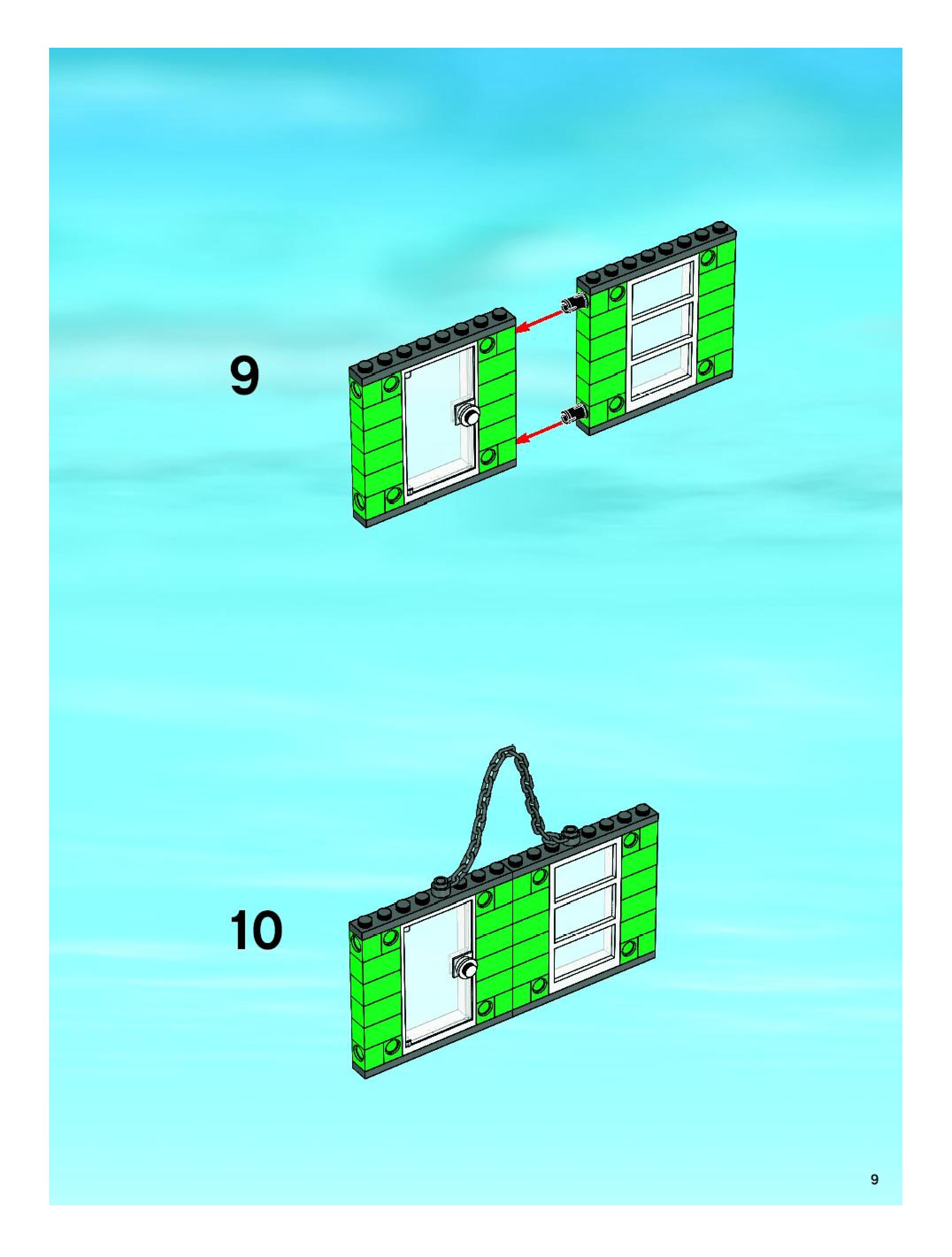 9

10

9