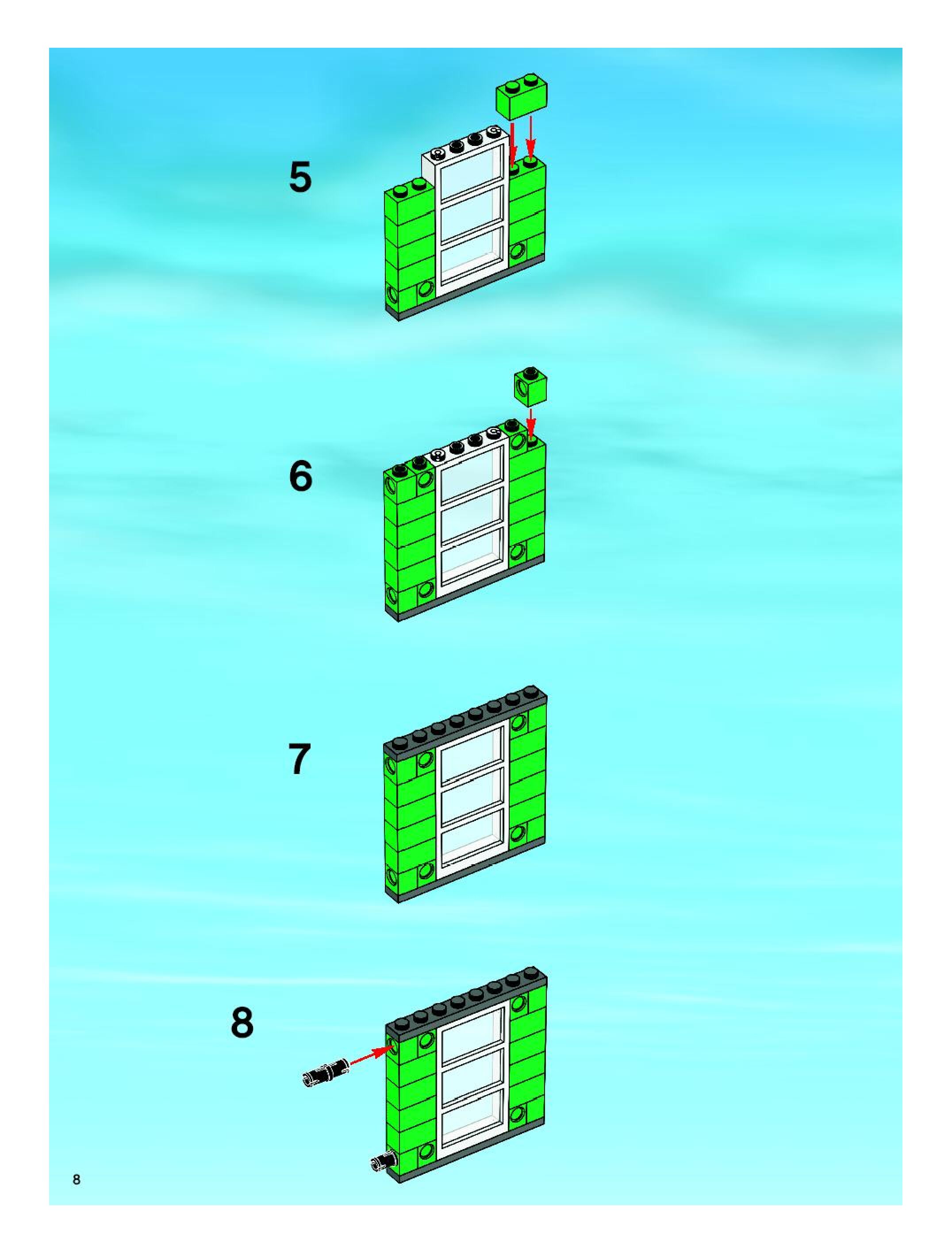 5

6

7

8

8