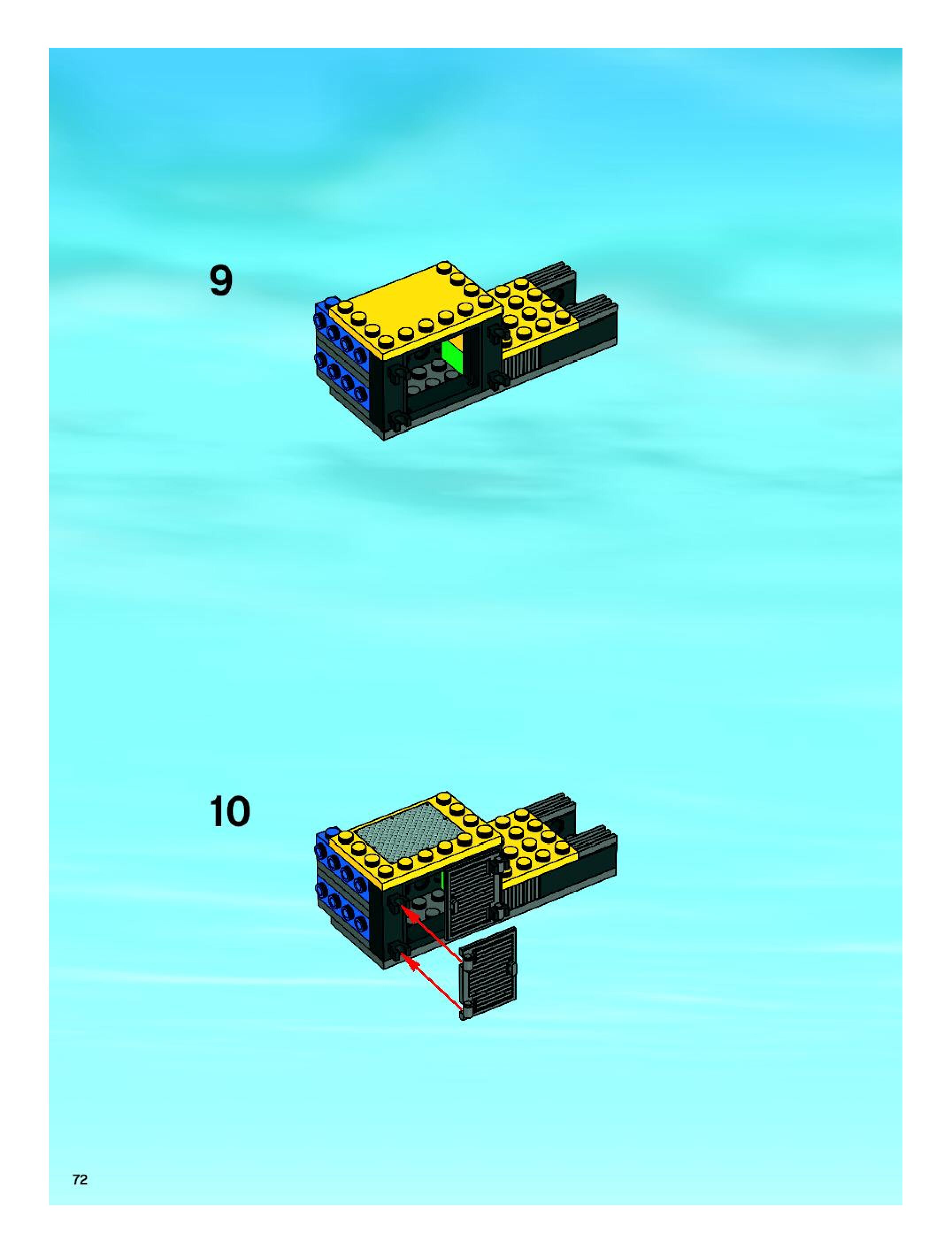 9

10

72