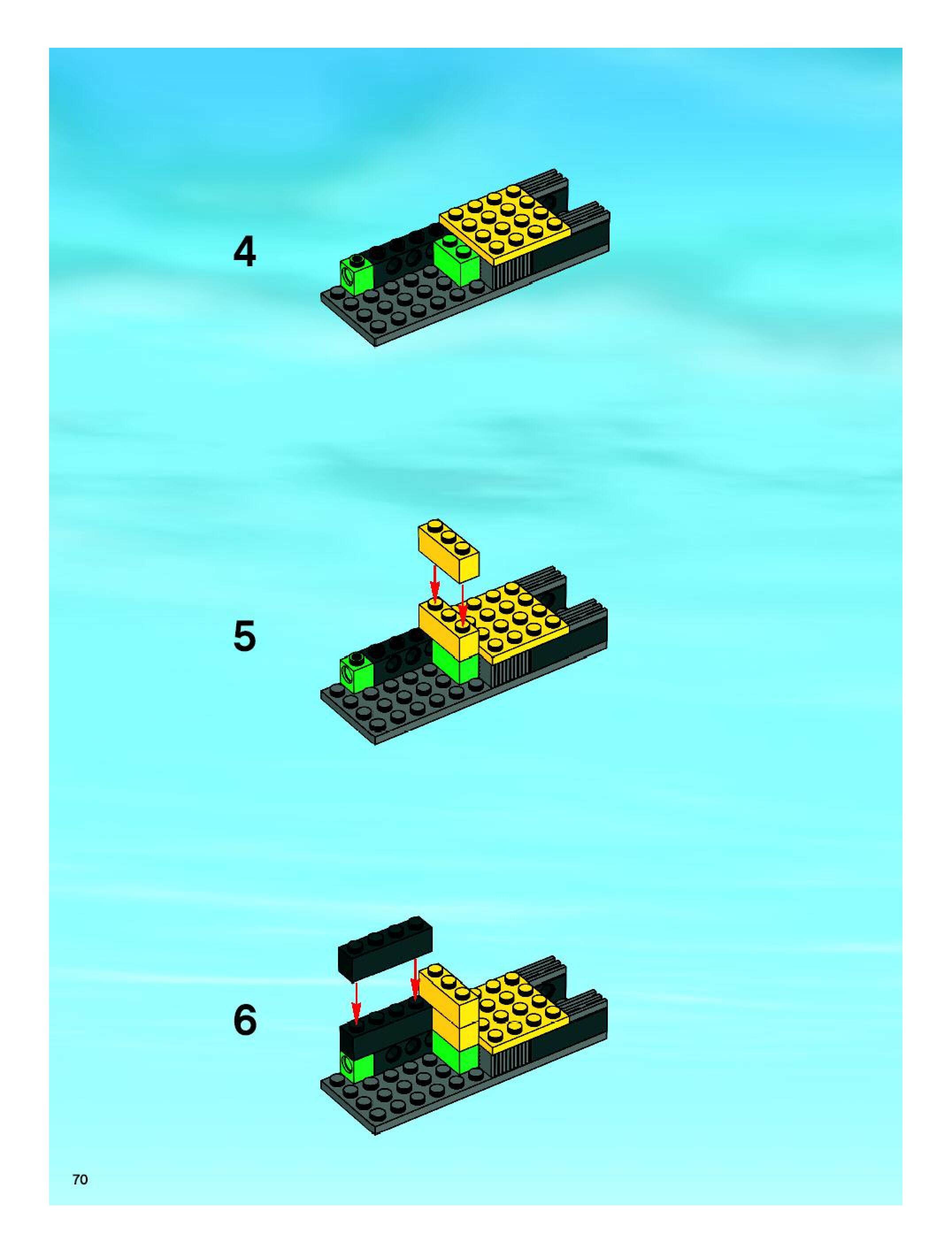 4

5

6

70