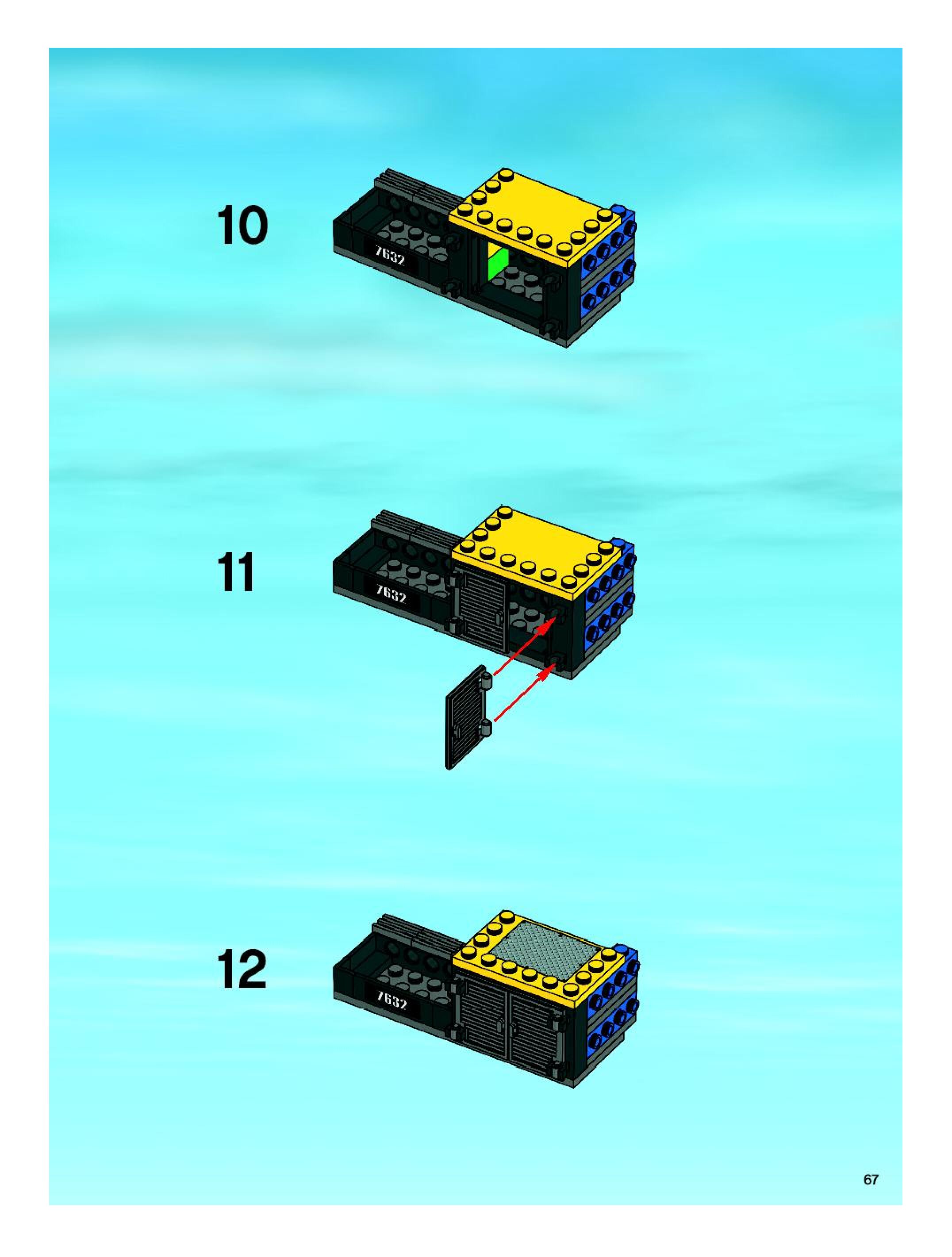 10

7632

11

7632

12

7632

67