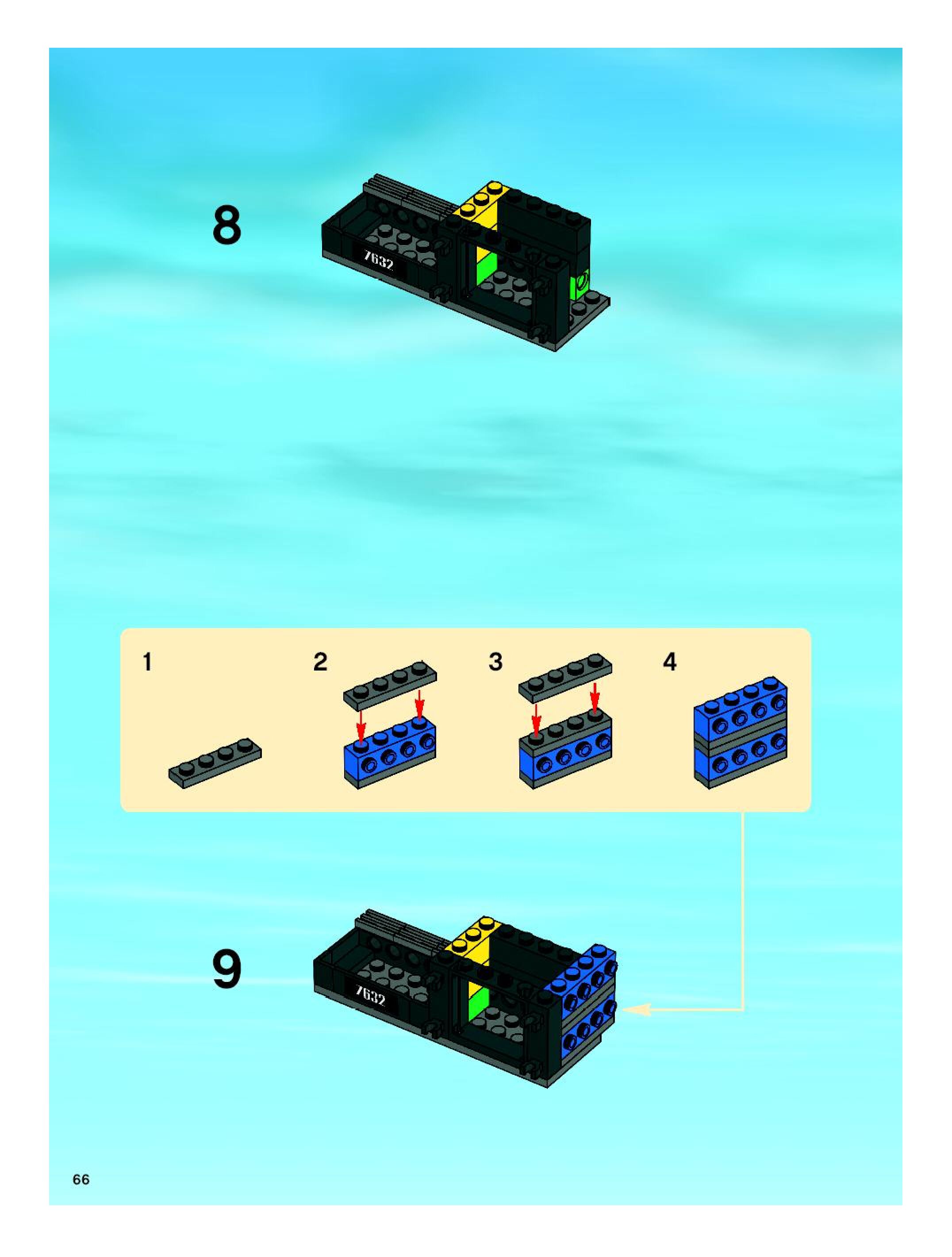 8

7632

1

2

3

4

9

7632

66