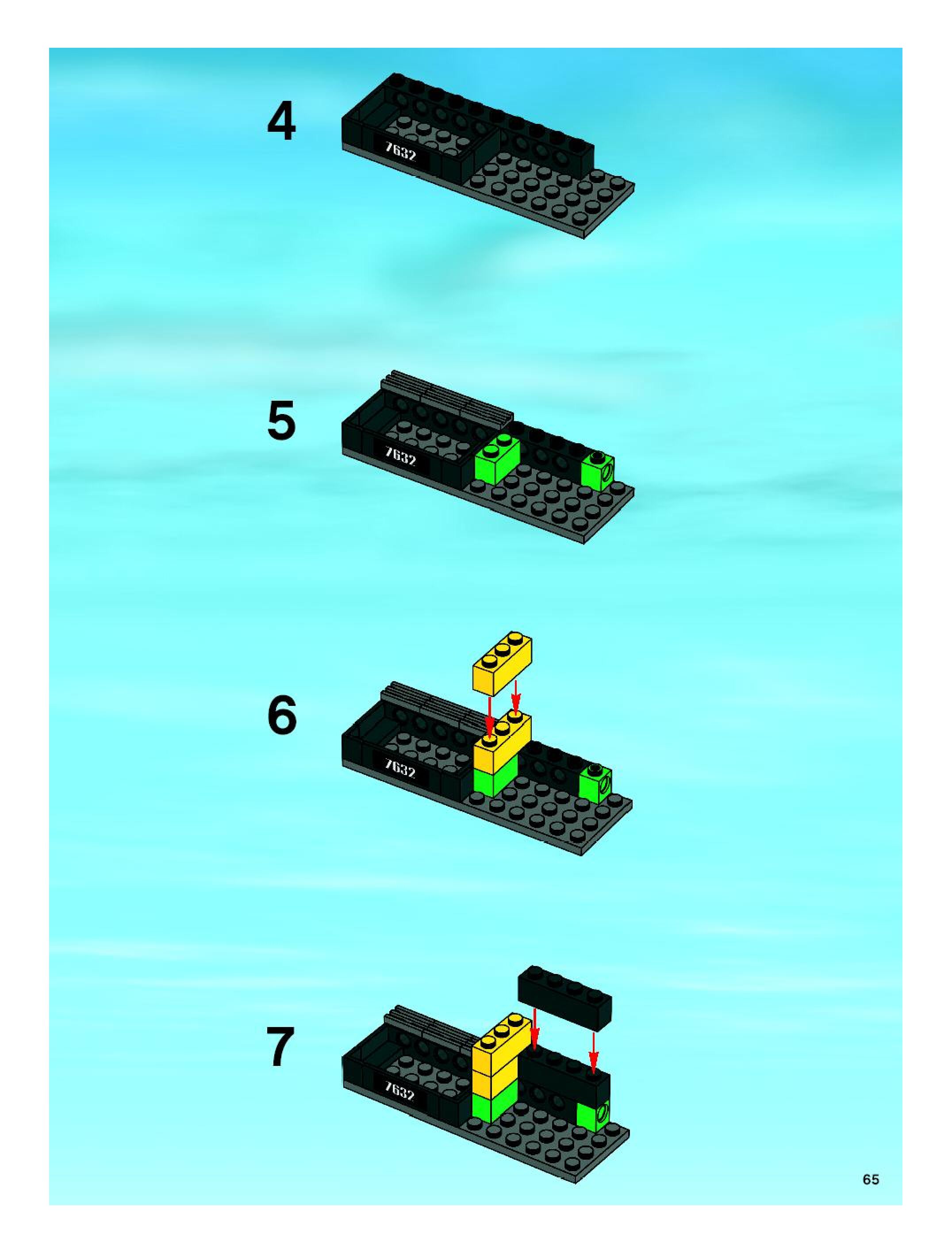 4

7632

5

7632

6

7632

7

7632

65