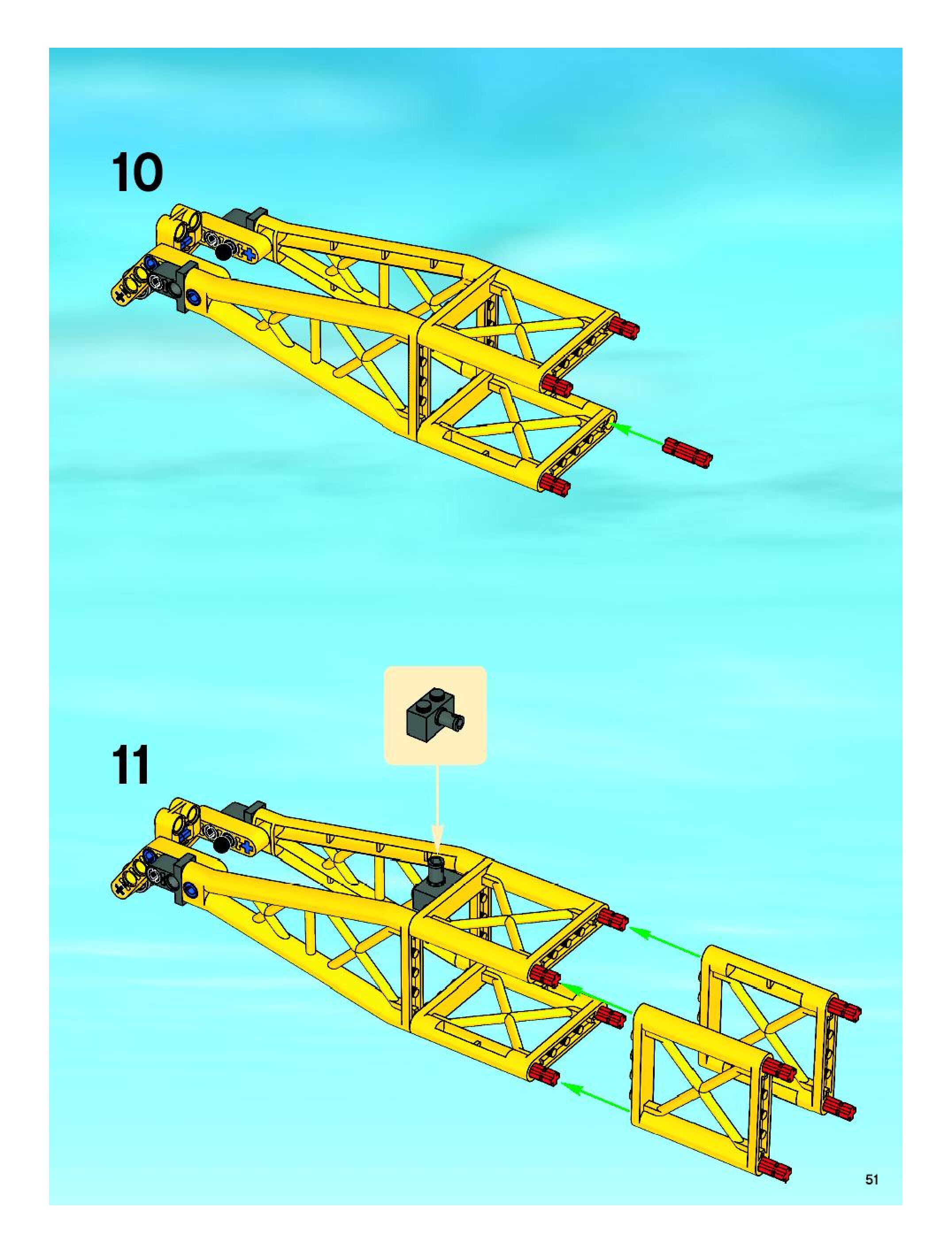 10

11

51