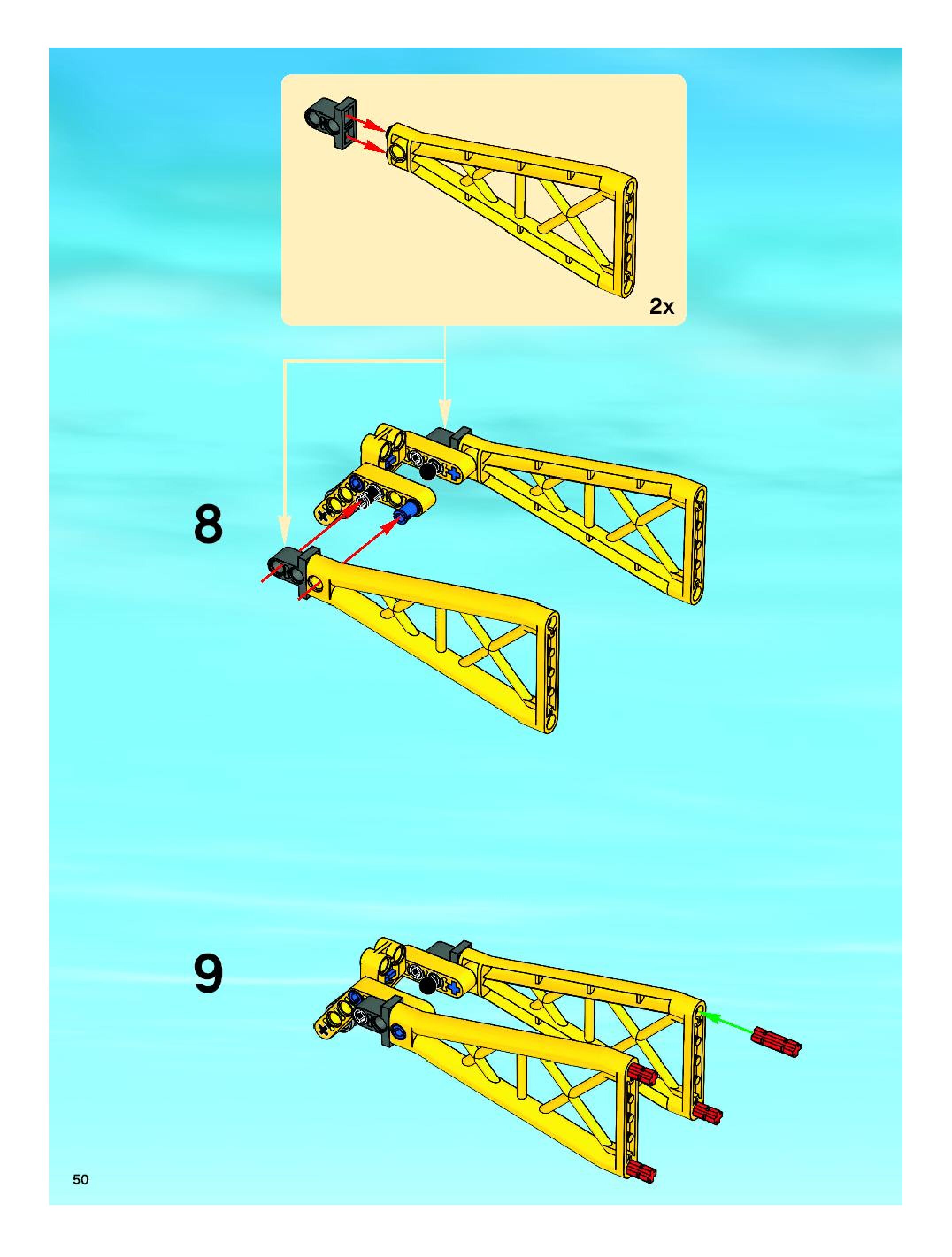 2x

8

9

50