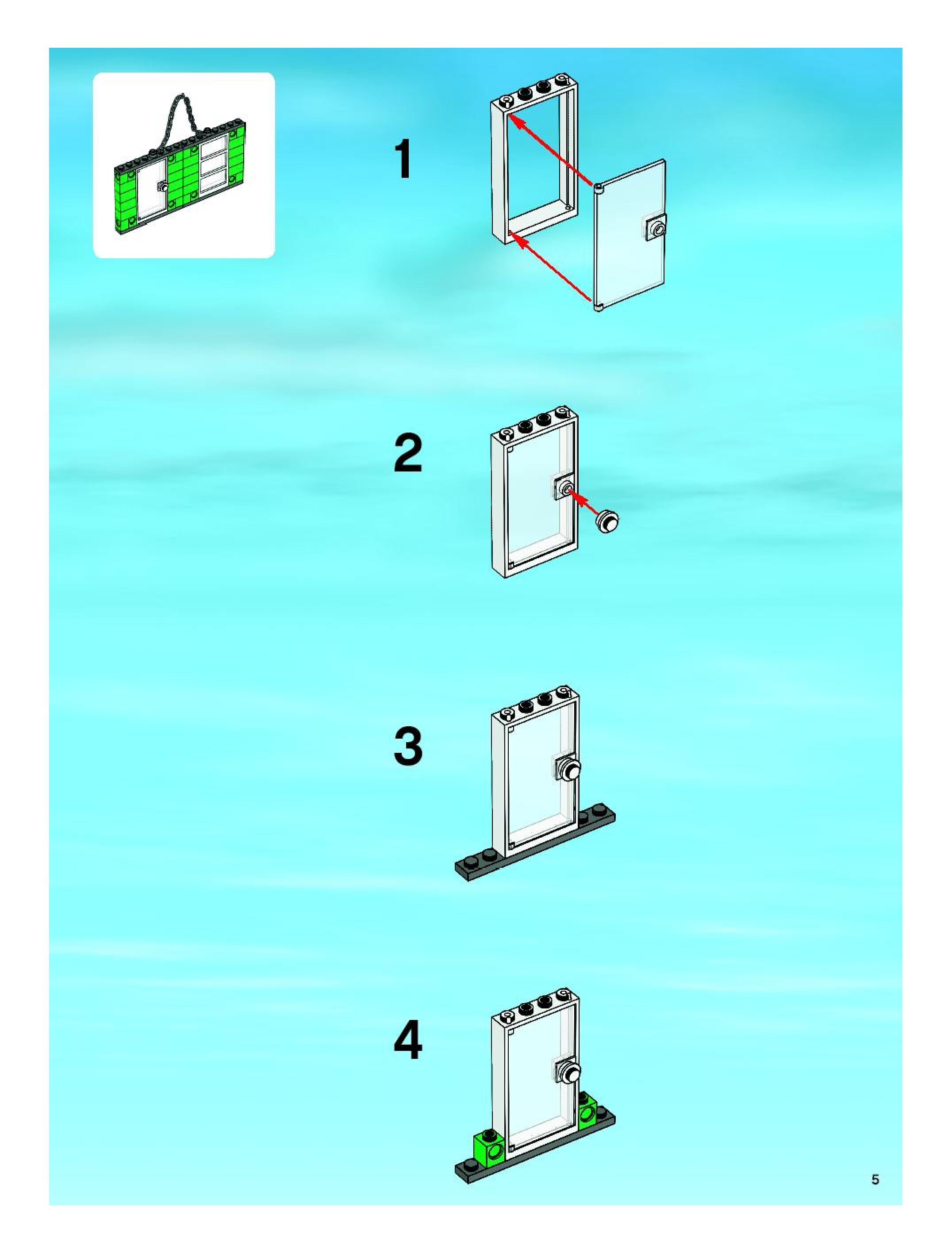 1

2

3

4

5