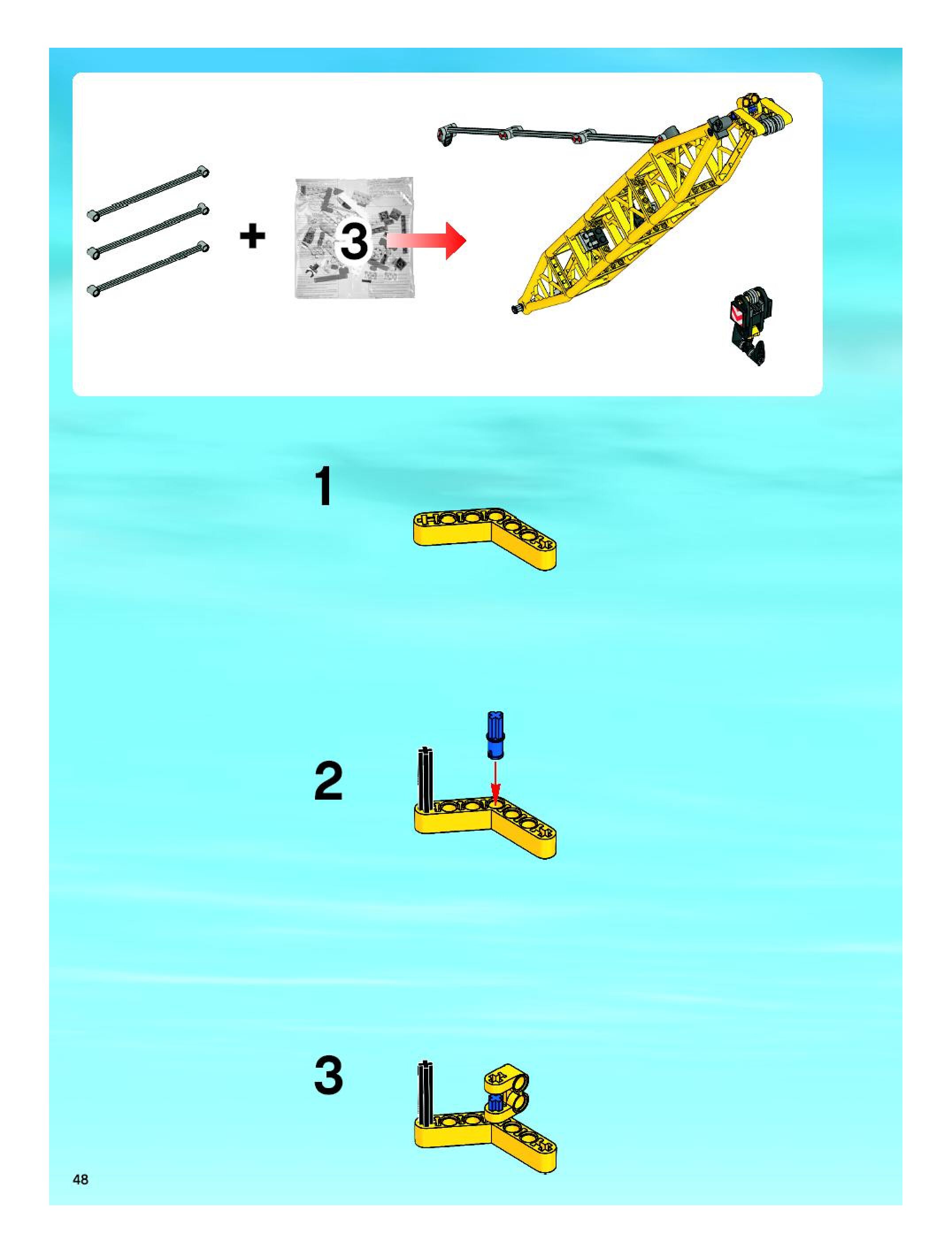 +

3

1

2

3

48