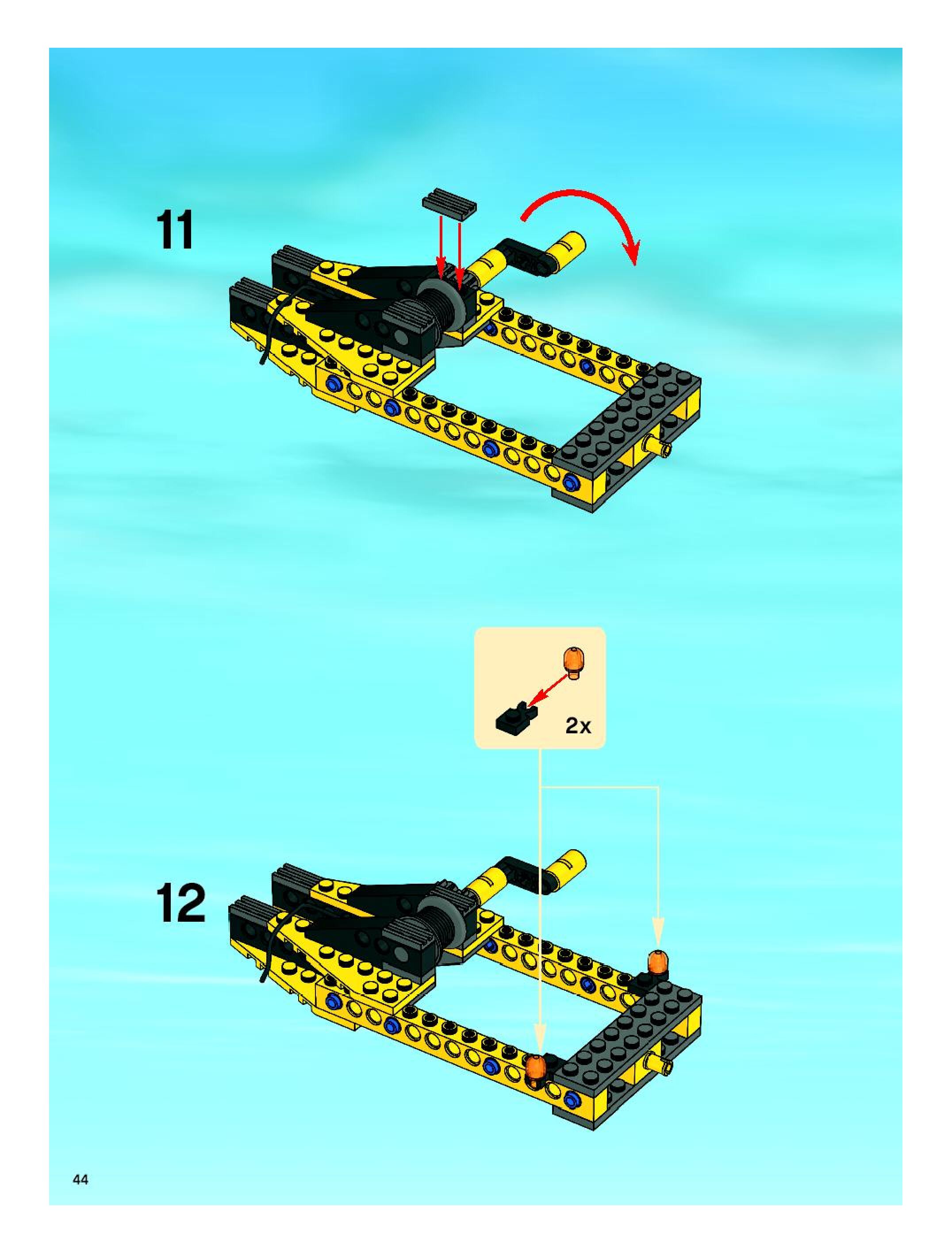 11

2x

12

44