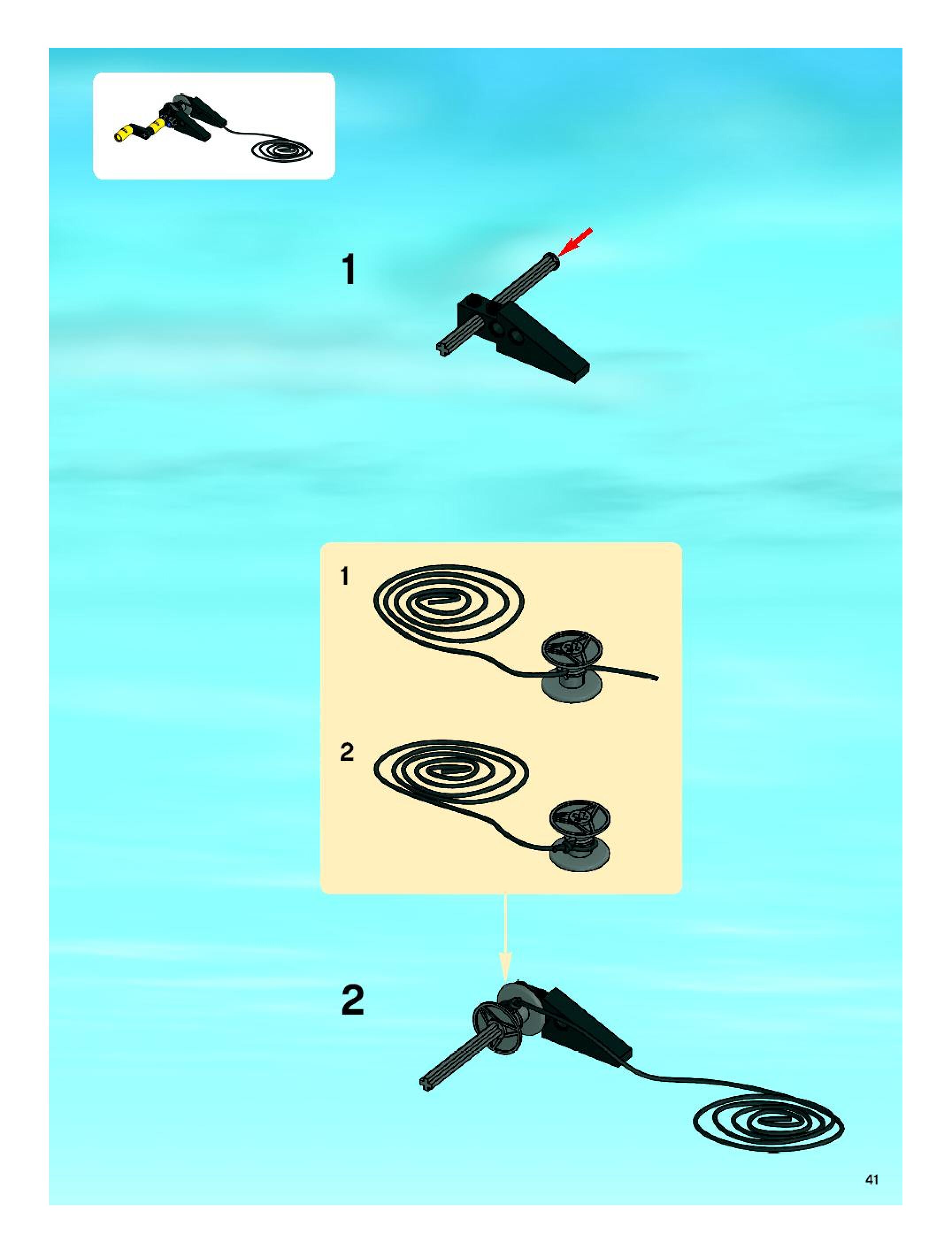 1

1

2

2

41