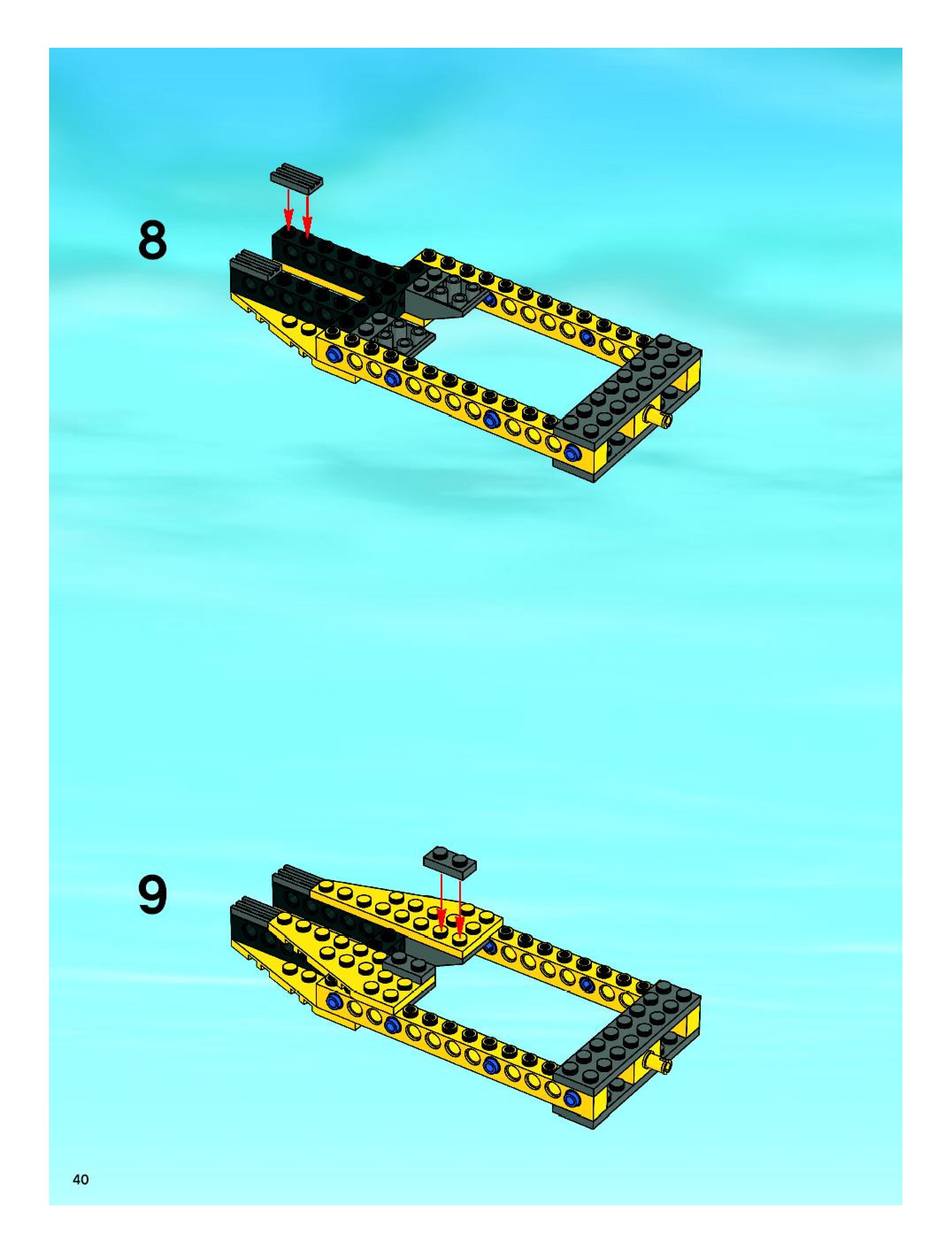 8

9

40