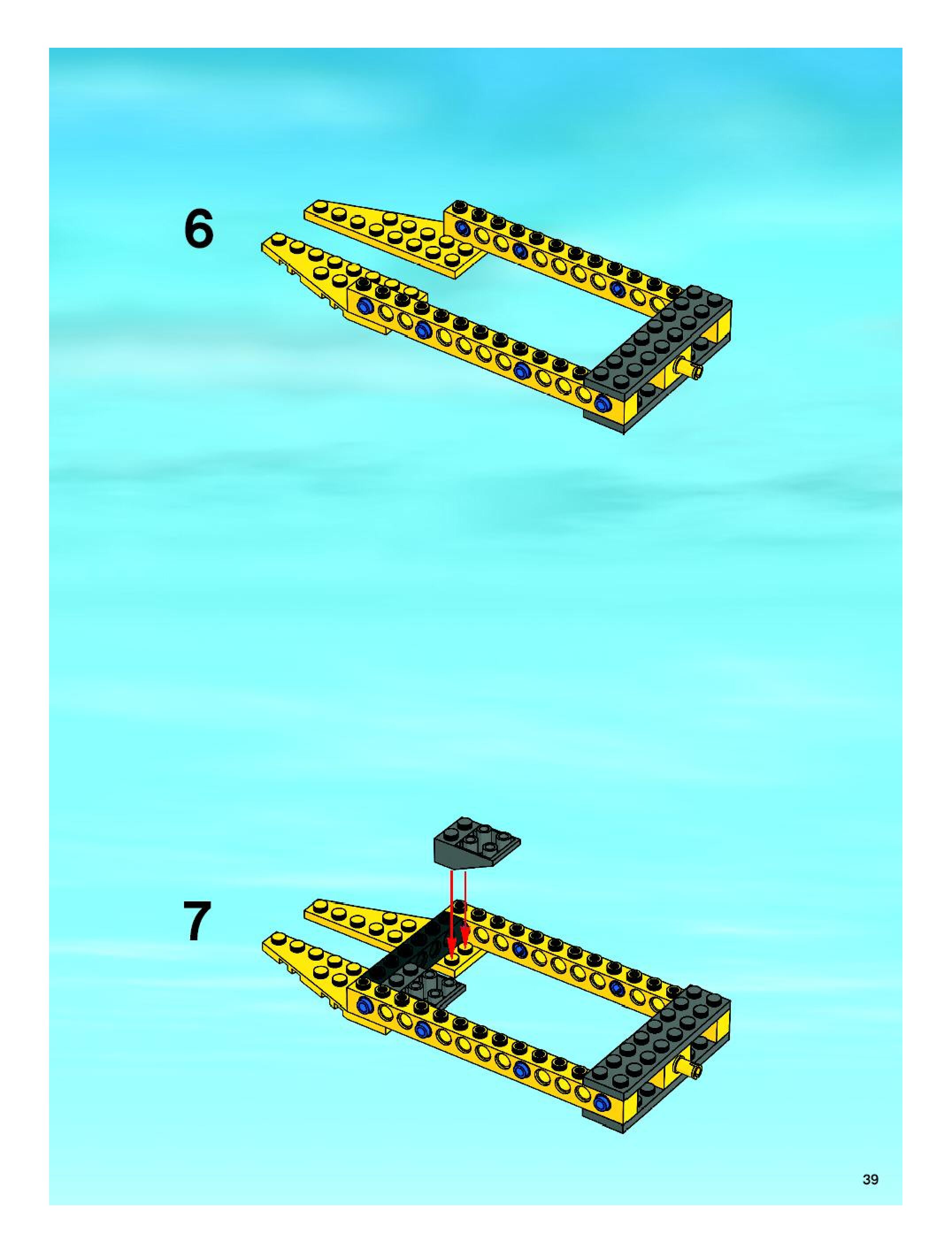 6

7

39