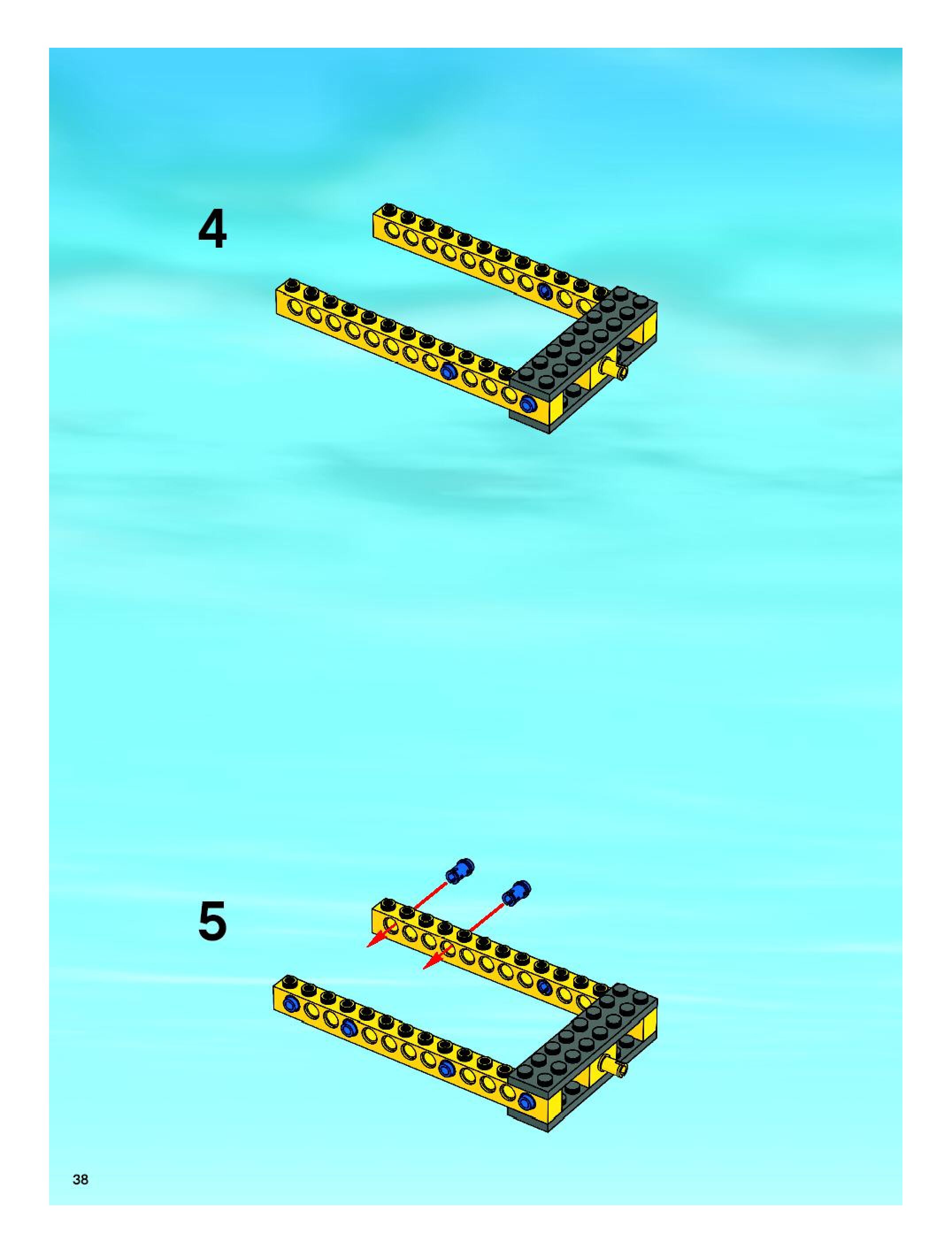 4

5

38