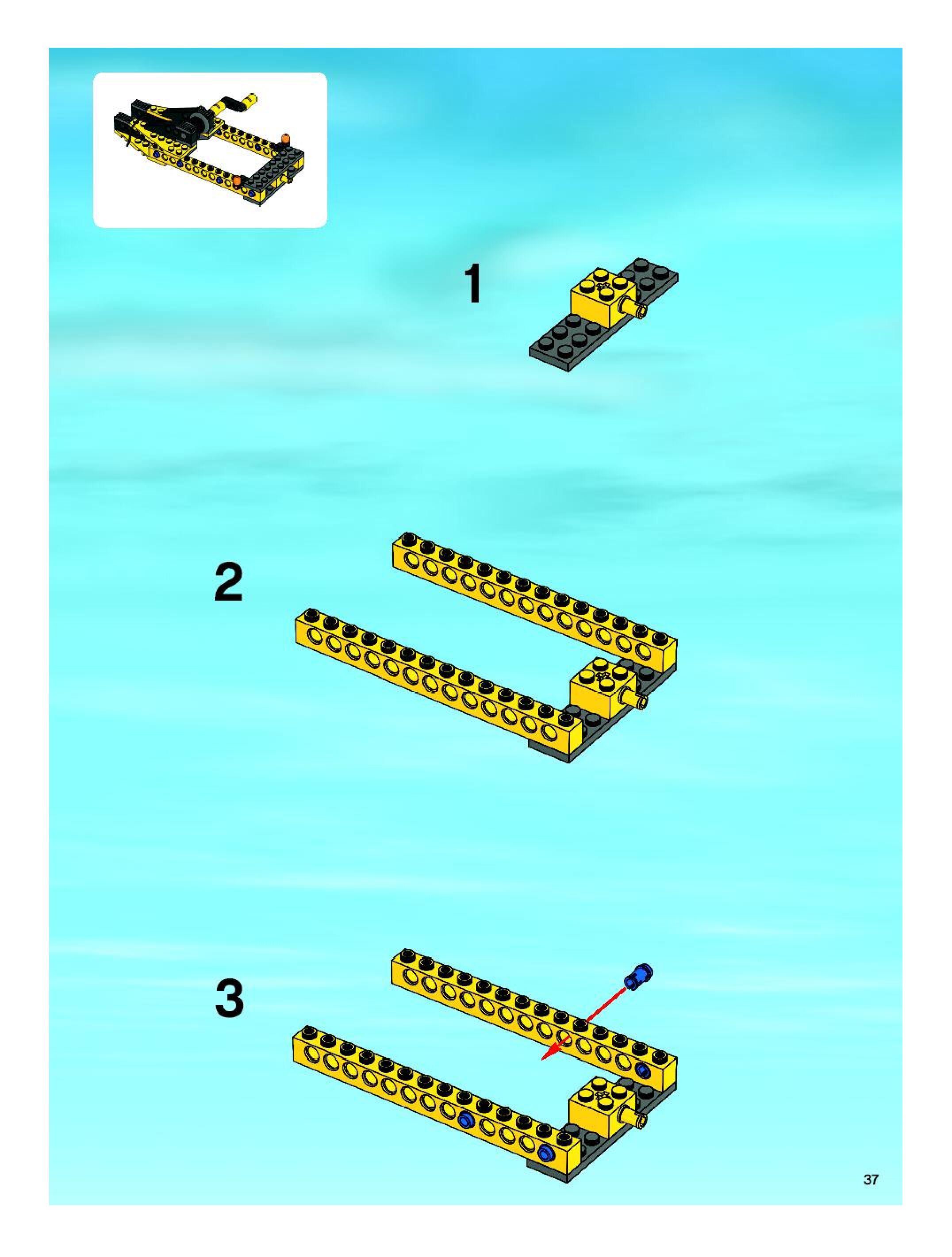 1

2

3

37