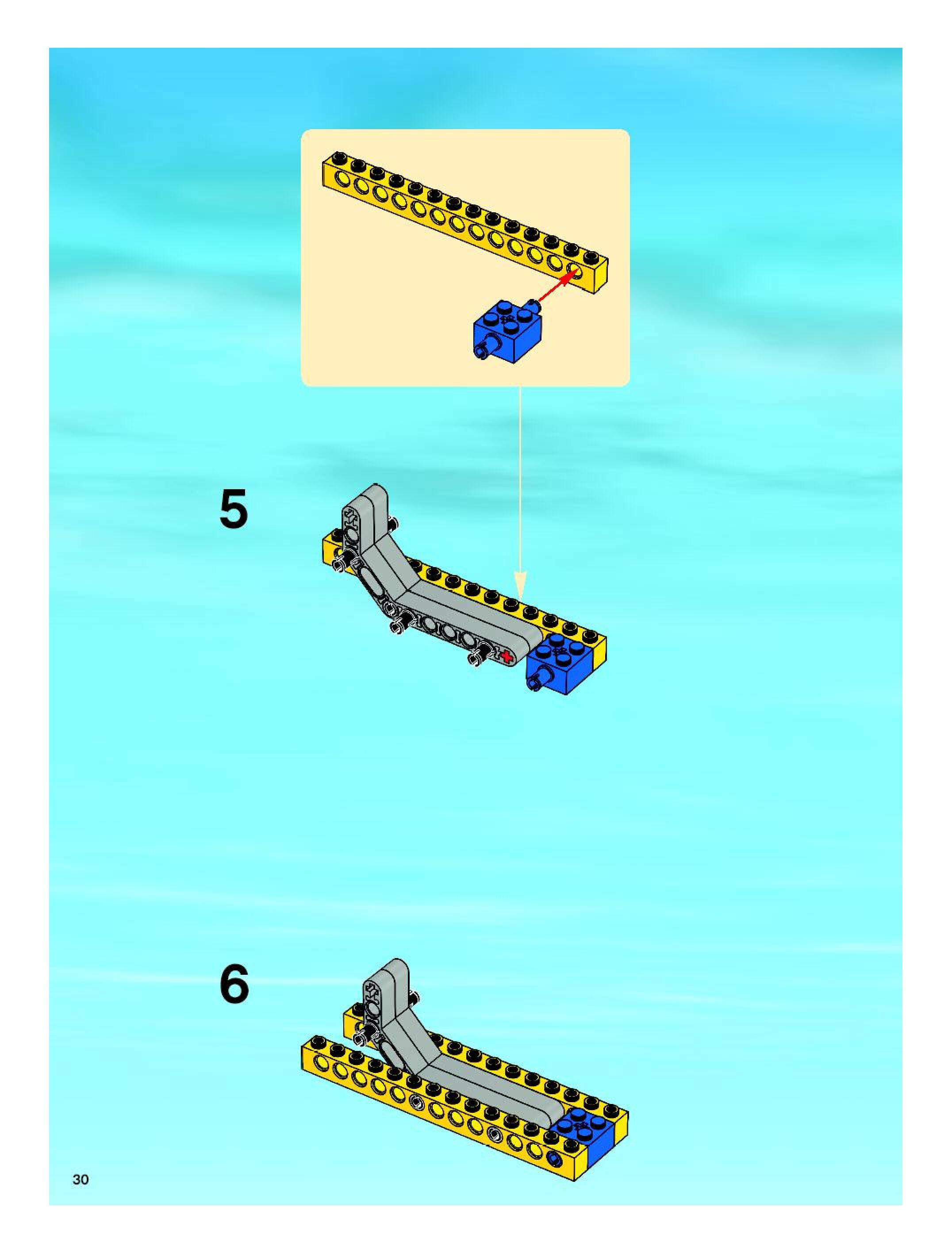 5

6

30