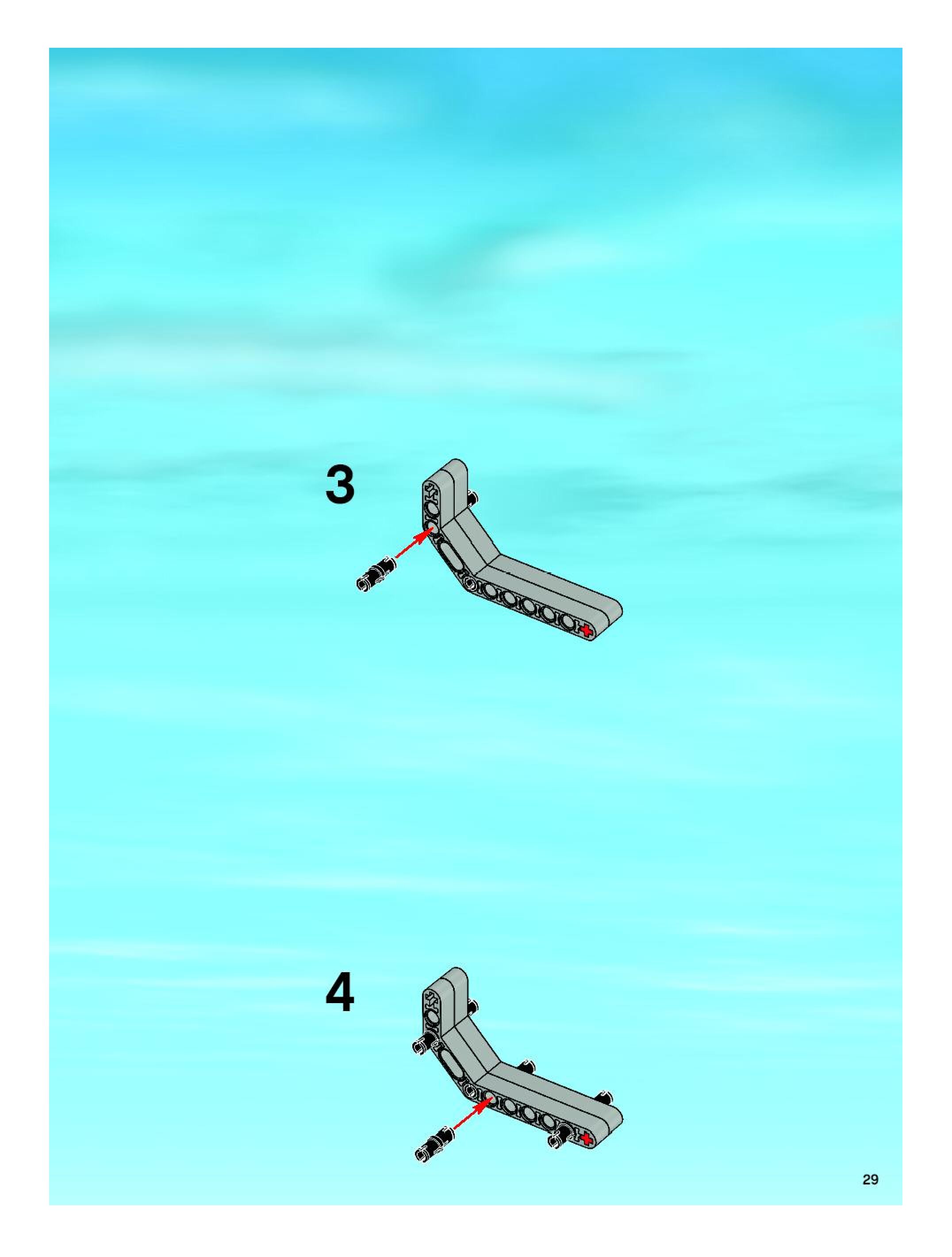 3

4

29