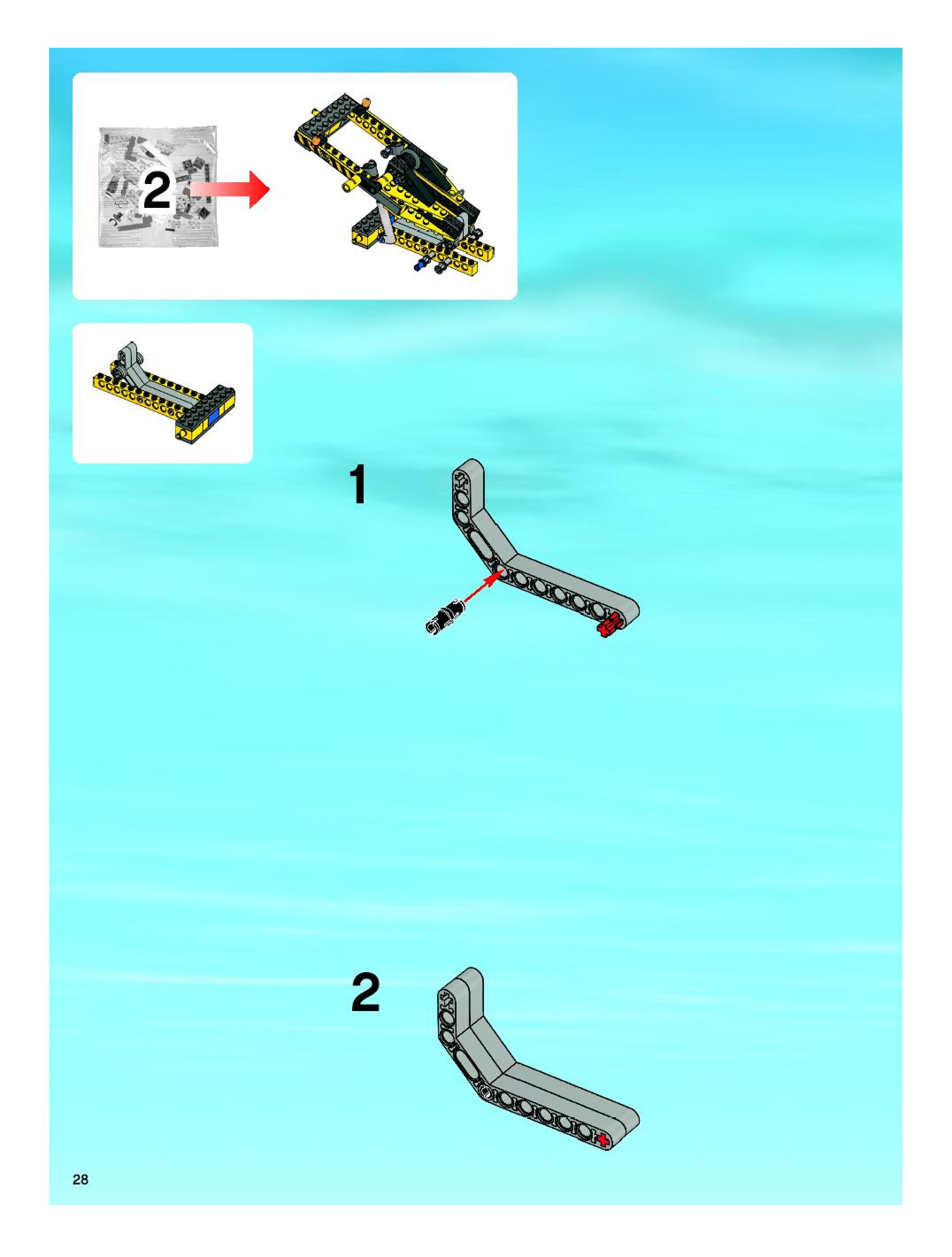 2

1

2

28