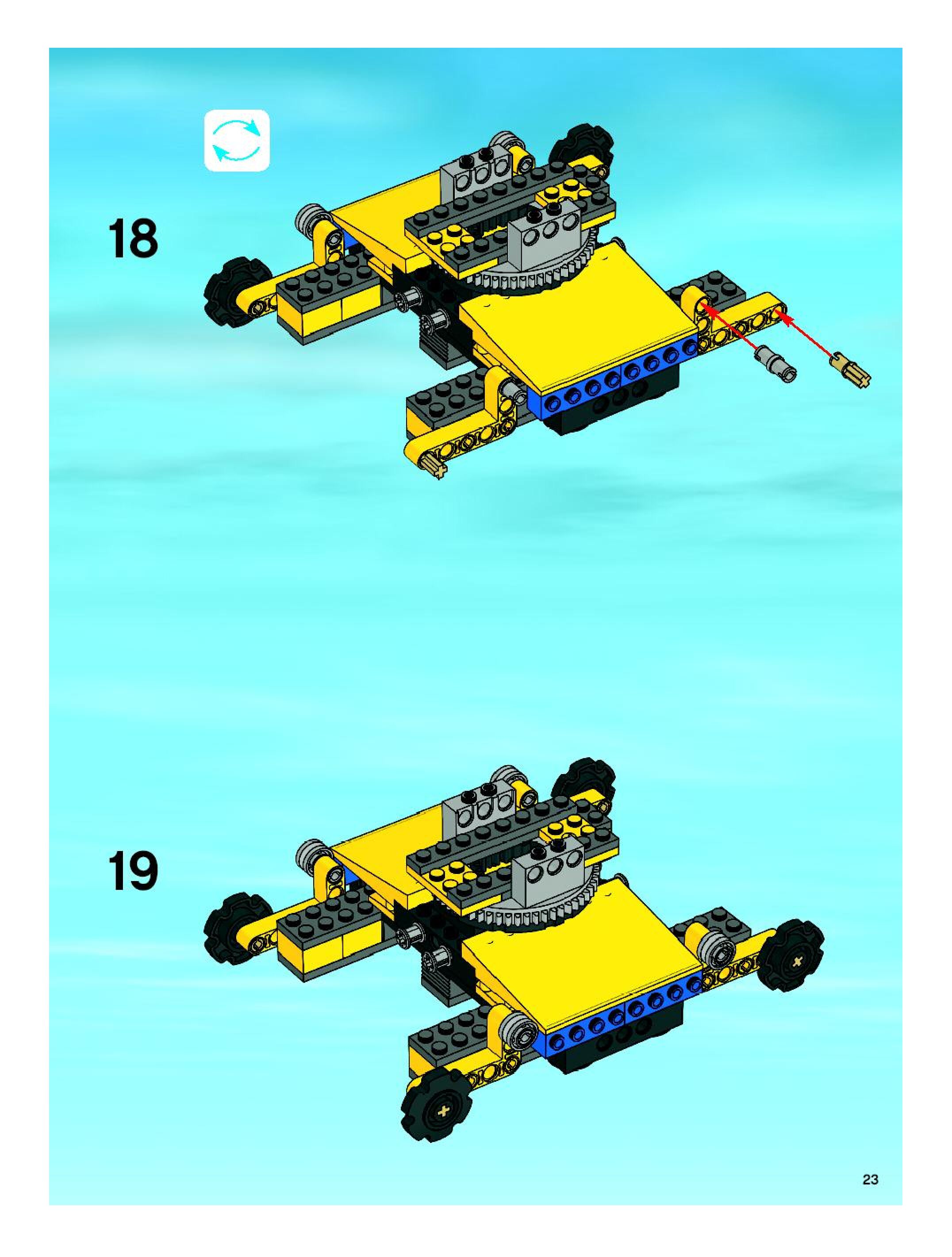 18

19

23